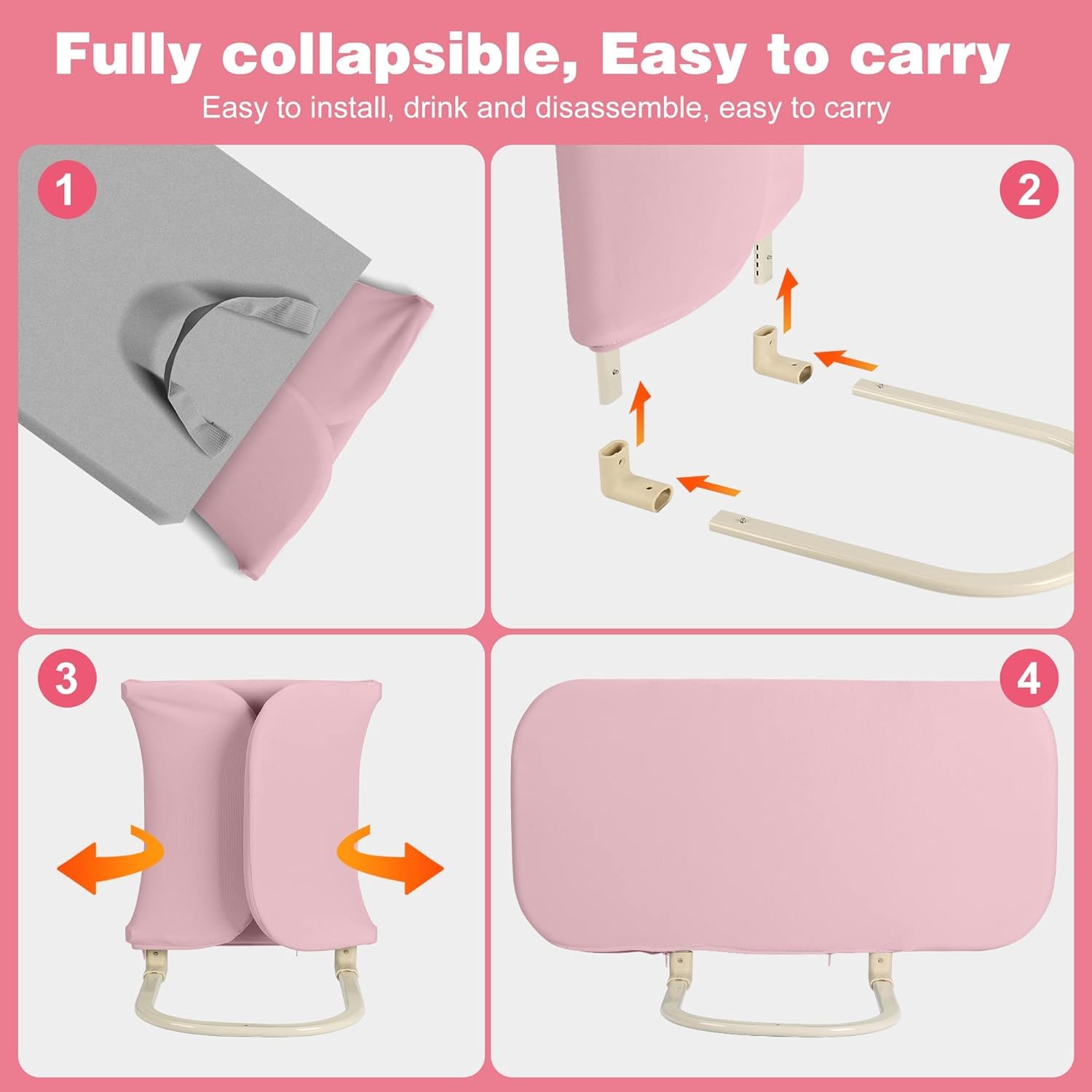 Fully collapsible, Easy to carry

Easy to install, drink and disassemble, easy to carry

1

2

3

4