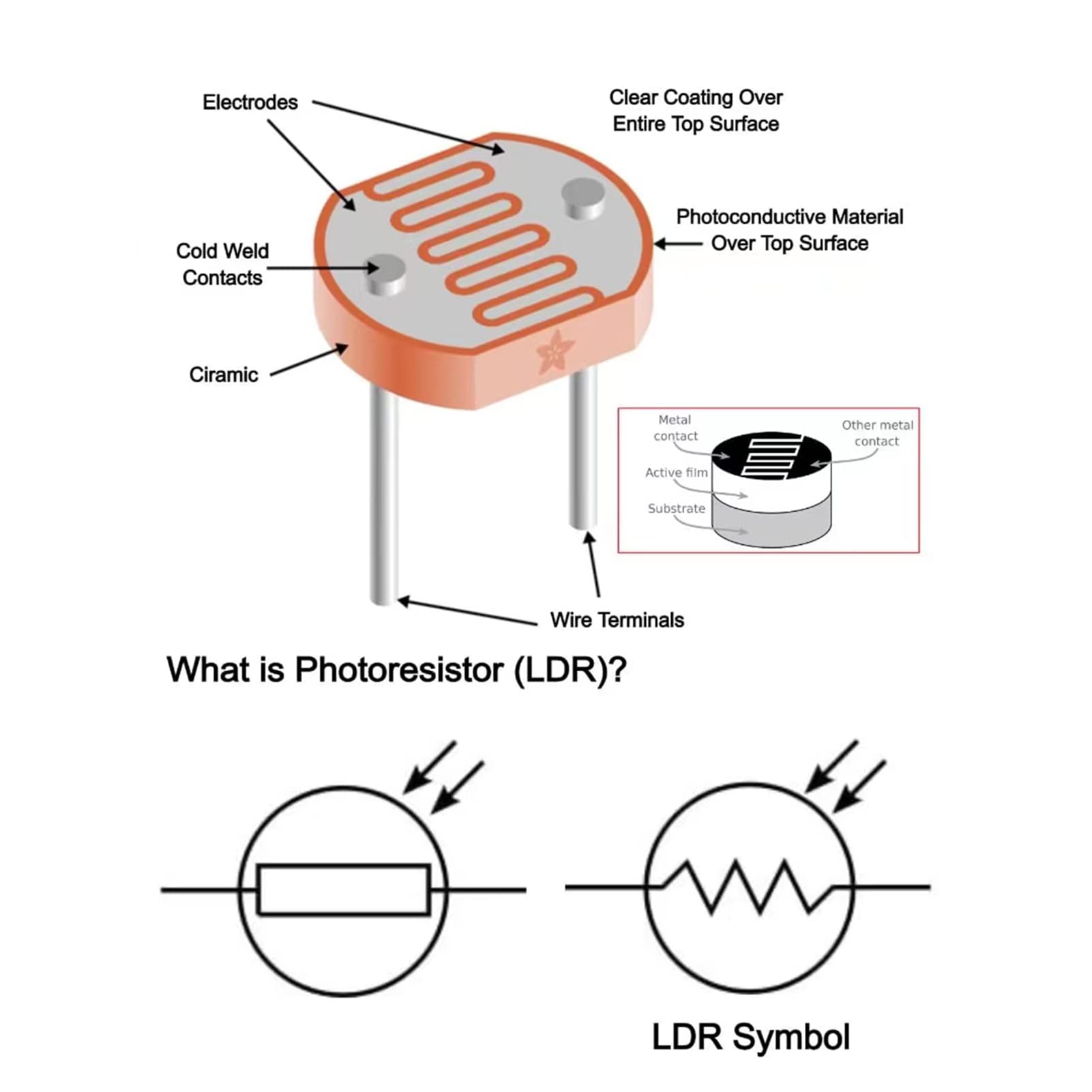 Electrodes

Clear Coating Over Entire Top Surface

Photoconductive Material Over Top Surface

Cold Weld Contacts

Ciramic

Metal contact

Other metal contact

Active film

Substrate

Wire Terminals

What is Photoresistor (LDR)?

LDR Symbol