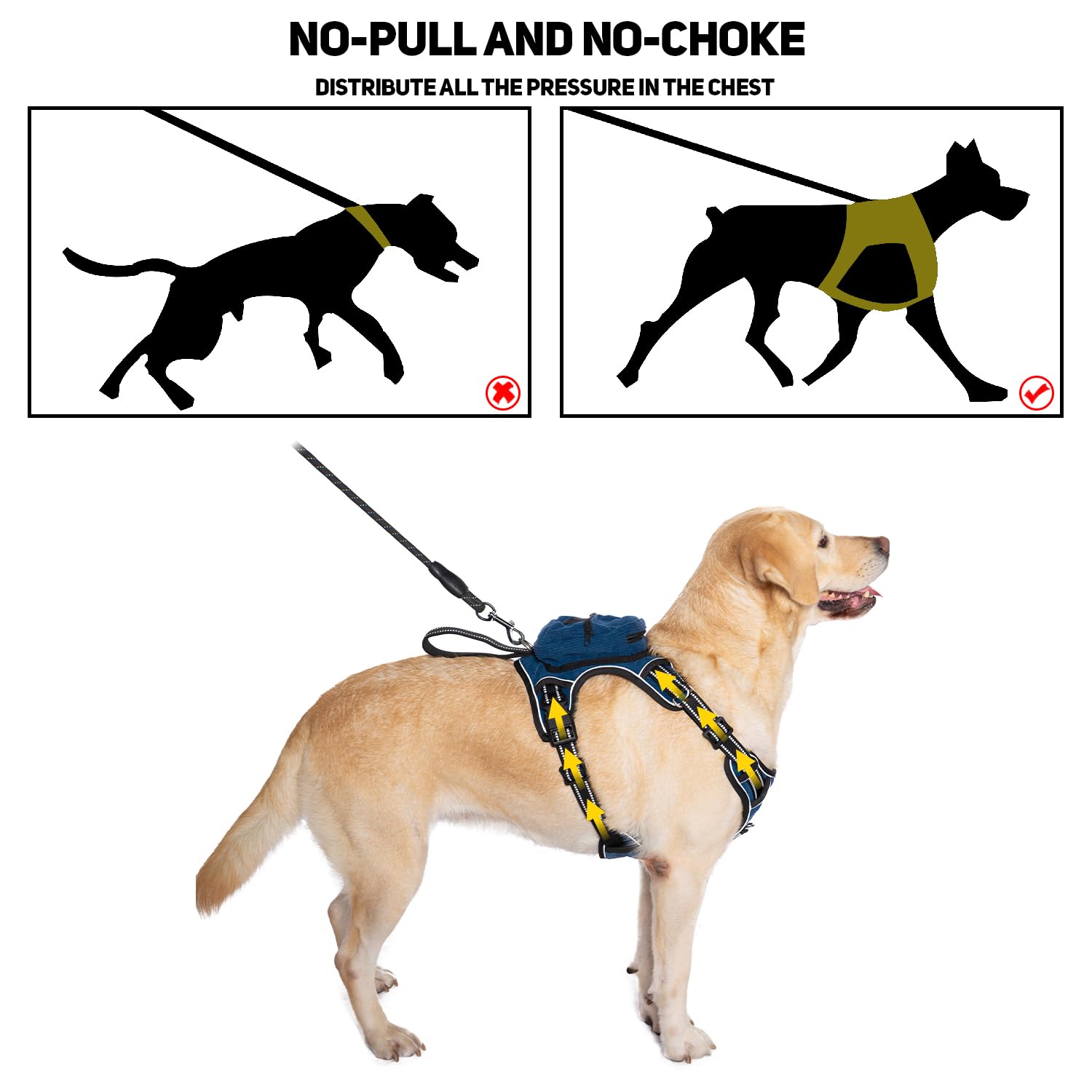 NO-PULL AND NO-CHOKE

DISTRIBUTE ALL THE PRESSURE IN THE CHEST