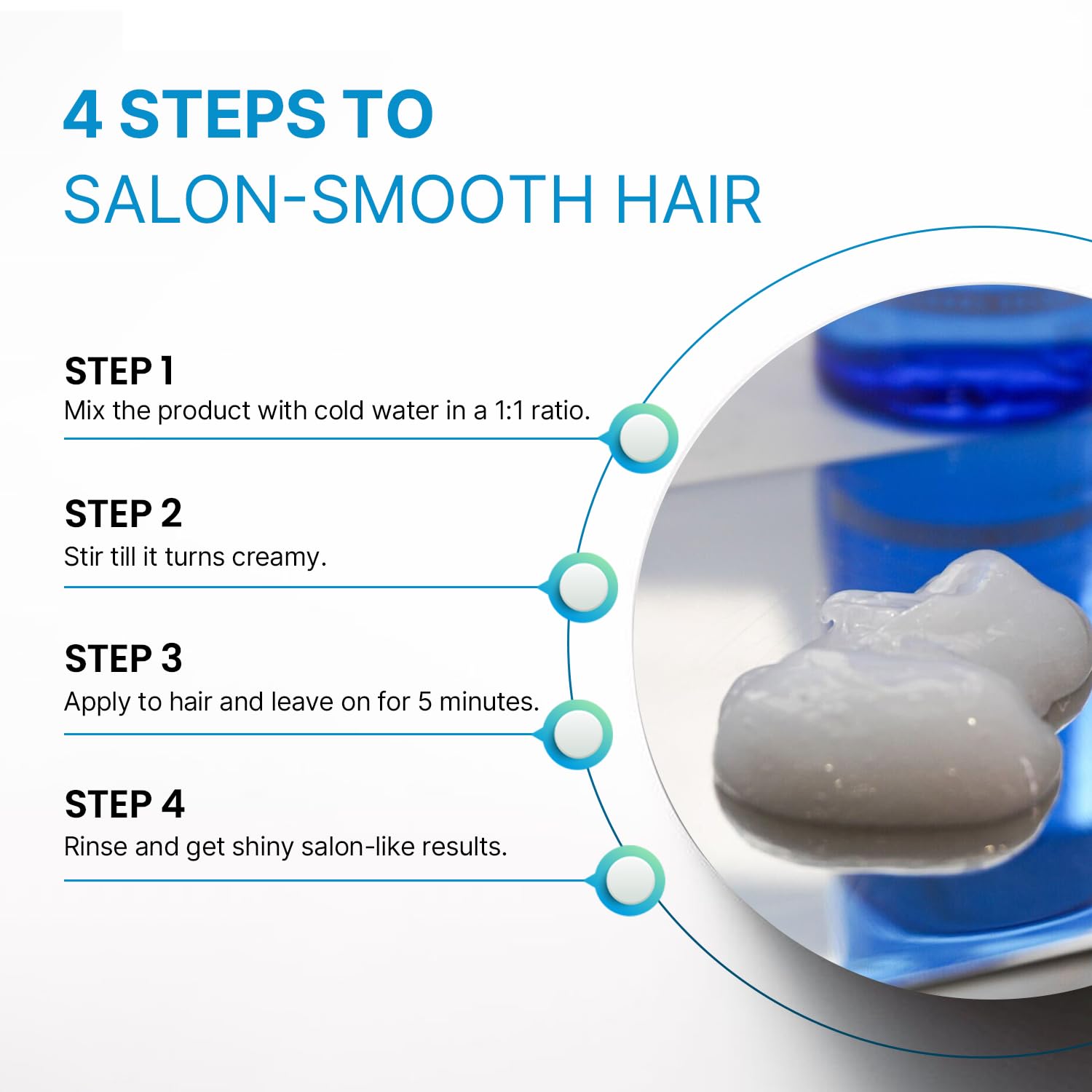 4 STEPS TO
SALON-SMOOTH HAIR

STEP 1
Mix the product with cold water in a 1:1 ratio.

STEP 2
Stir till it turns creamy.

STEP 3
Apply to hair and leave on for 5 minutes.

STEP 4
Rinse and get shiny salon-like results.