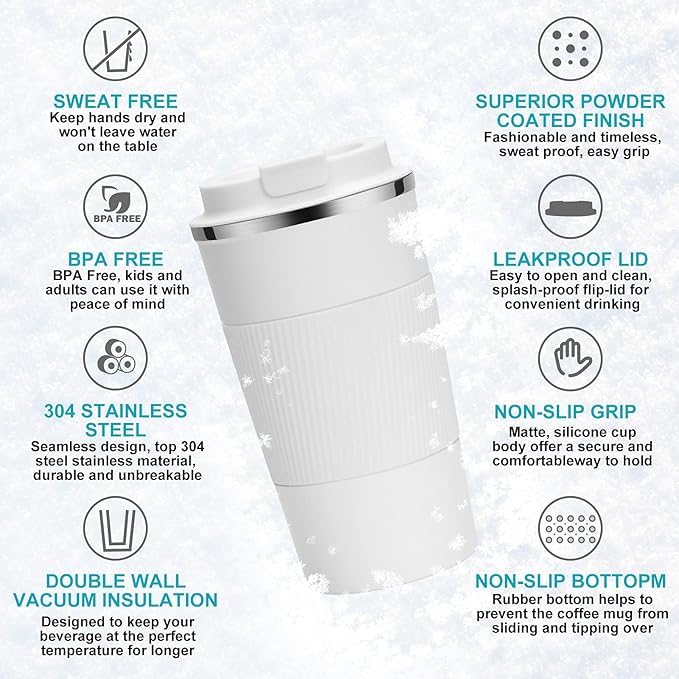 SWEAT FREE
Keep hands dry and won't leave water on the table

BPA FREE

BPA FREE
BPA Free, kids and adults can use it with peace of mind

304 STAINLESS STEEL
Seamless design, top 304 steel stainless material, durable and unbreakable

DOUBLE WALL VACUUM INSULATION
Designed to keep your beverage at the perfect temperature for longer

SUPERIOR POWDER COATED FINISH
Fashionable and timeless, sweat proof, easy grip

LEAKPROOF LID
Easy to open and clean, splash-proof flip-lid for convenient drinking

NON-SLIP GRIP
Matte, silicone cup body offer a secure and comfortableway to hold

NON-SLIP BOTTOPM
Rubber bottom helps to prevent the coffee mug from sliding and tipping over