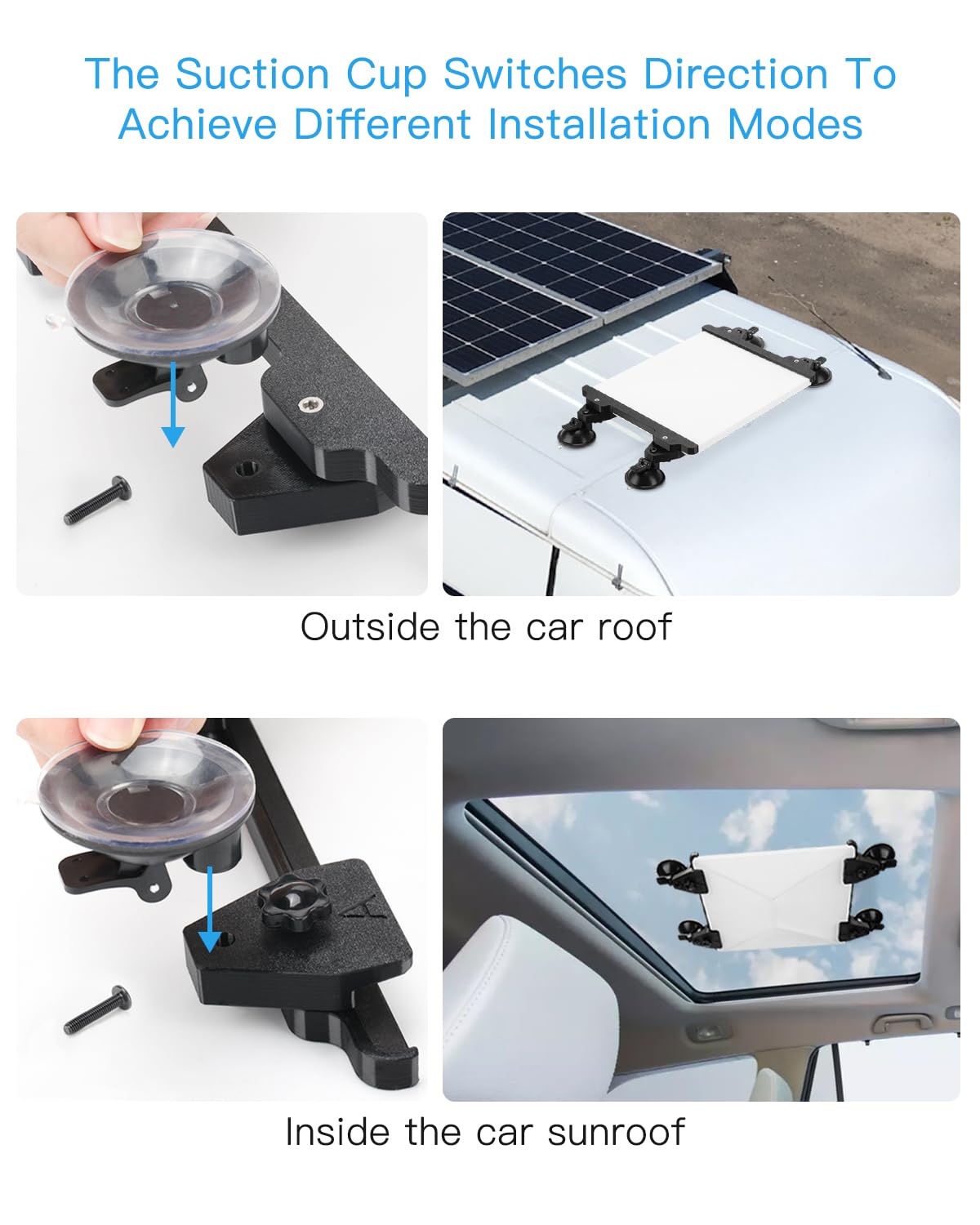 The Suction Cup Switches Direction To Achieve Different Installation Modes

Outside the car roof

A

Inside the car sunroof