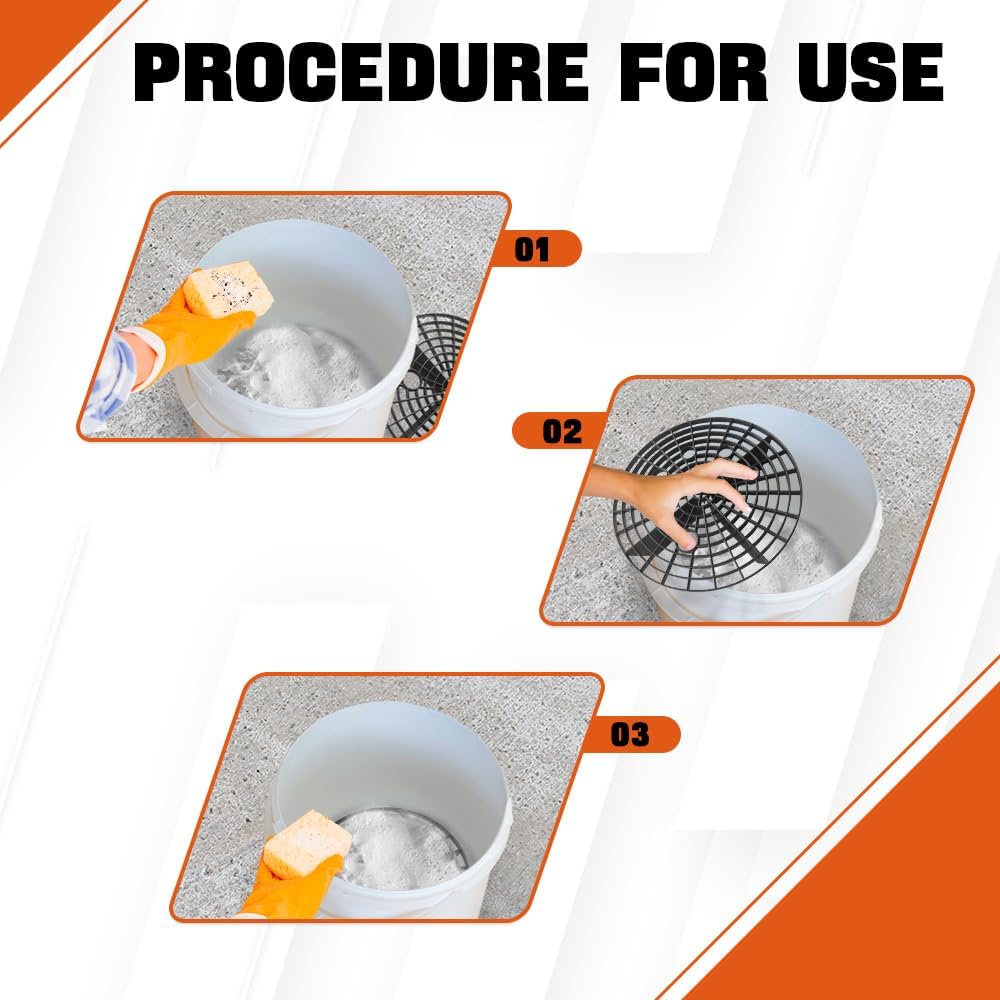 PROCEDURE FOR USE

01

02

03