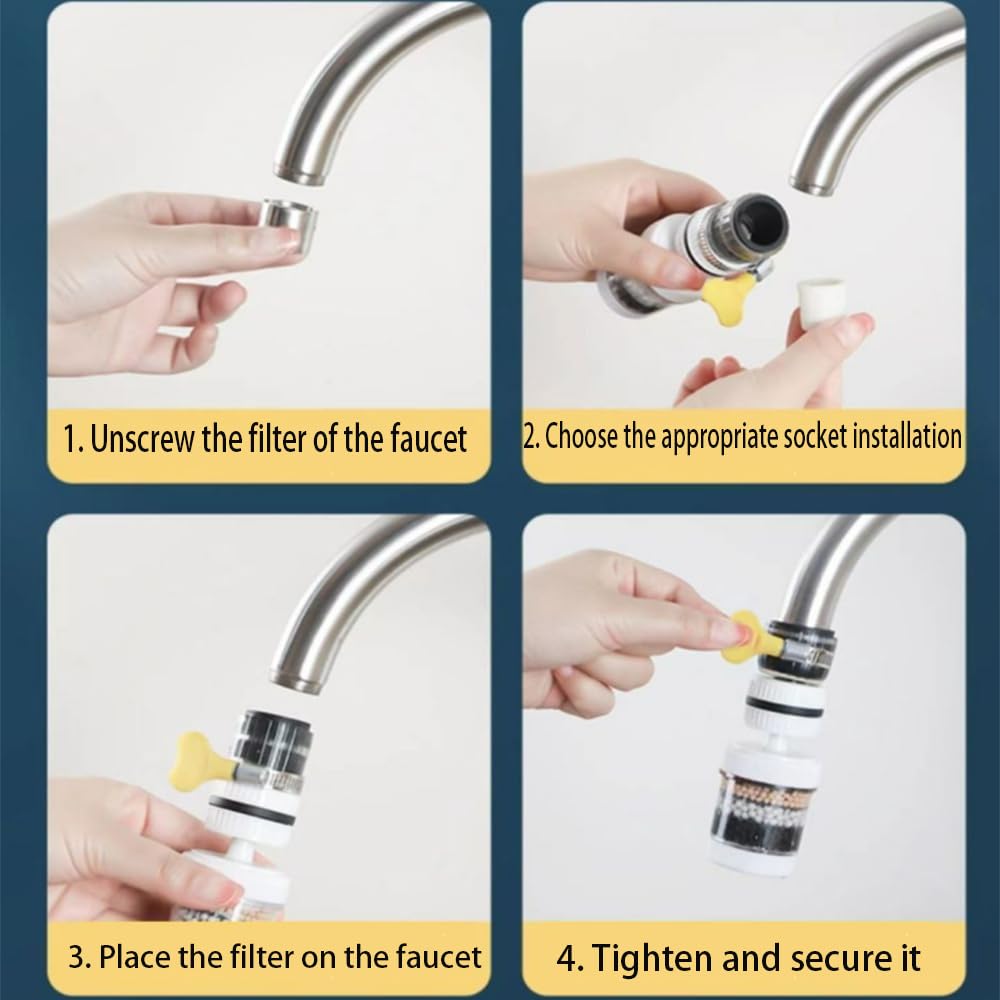 1. Unscrew the filter of the faucet

2. Choose the appropriate socket installation

3. Place the filter on the faucet

4. Tighten and secure it