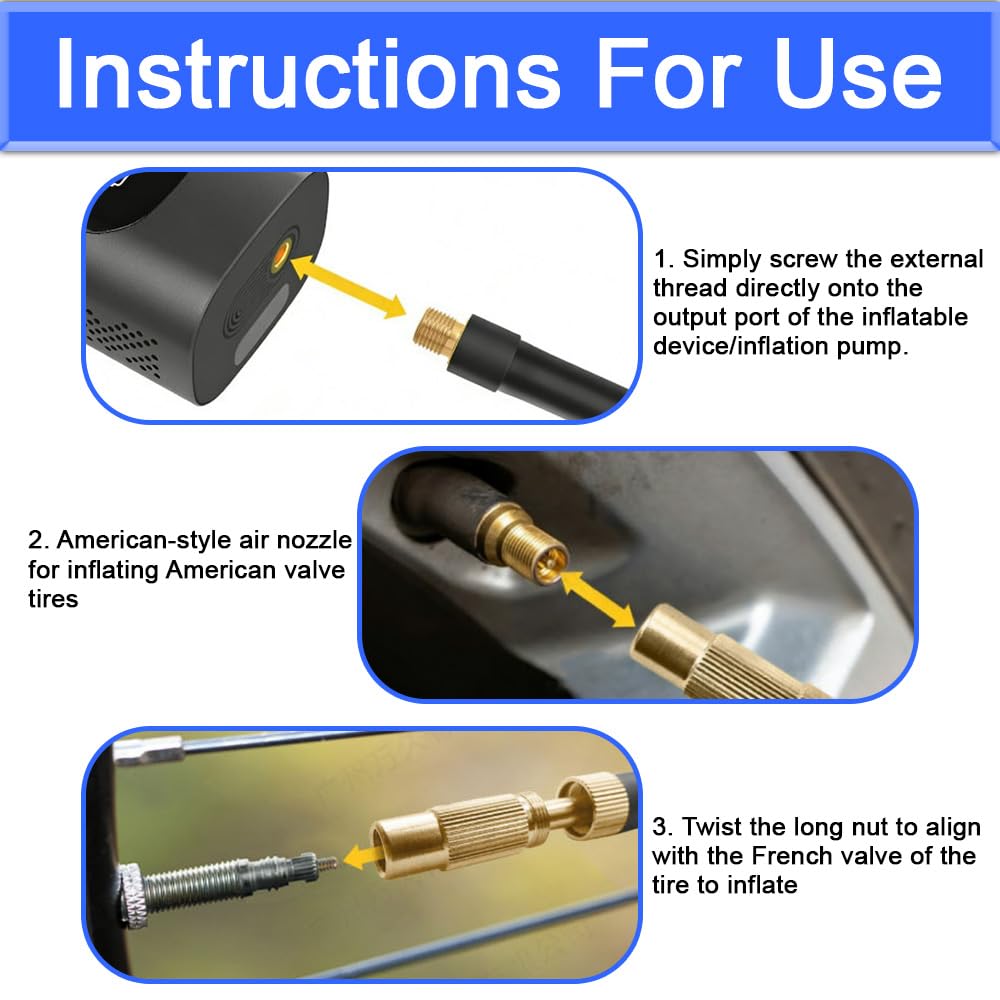 Instructions For Use

1. Simply screw the external thread directly onto the output port of the inflatable device/inflation pump.

2. American-style air nozzle for inflating American valve tires

3. Twist the long nut to align with the French valve of the tire to inflate