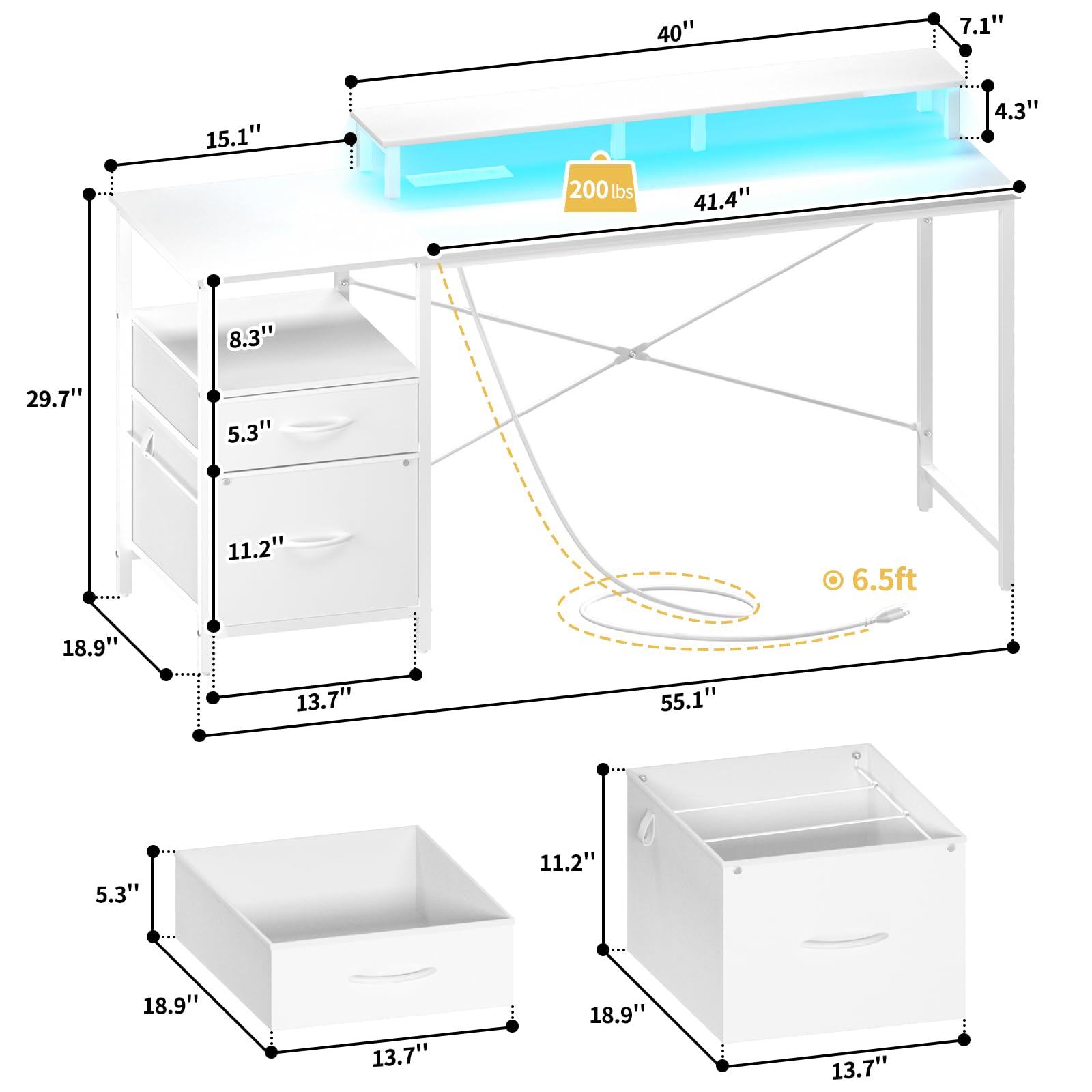 40''
7.1''
4.3''
15.1''
200 lbs
41.4''
29.7''
8.3''
5.3''
11.2''
6.5ft
18.9''
13.7''
55.1''
5.3''
18.9''
13.7''
11.2''
18.9''
13.7''