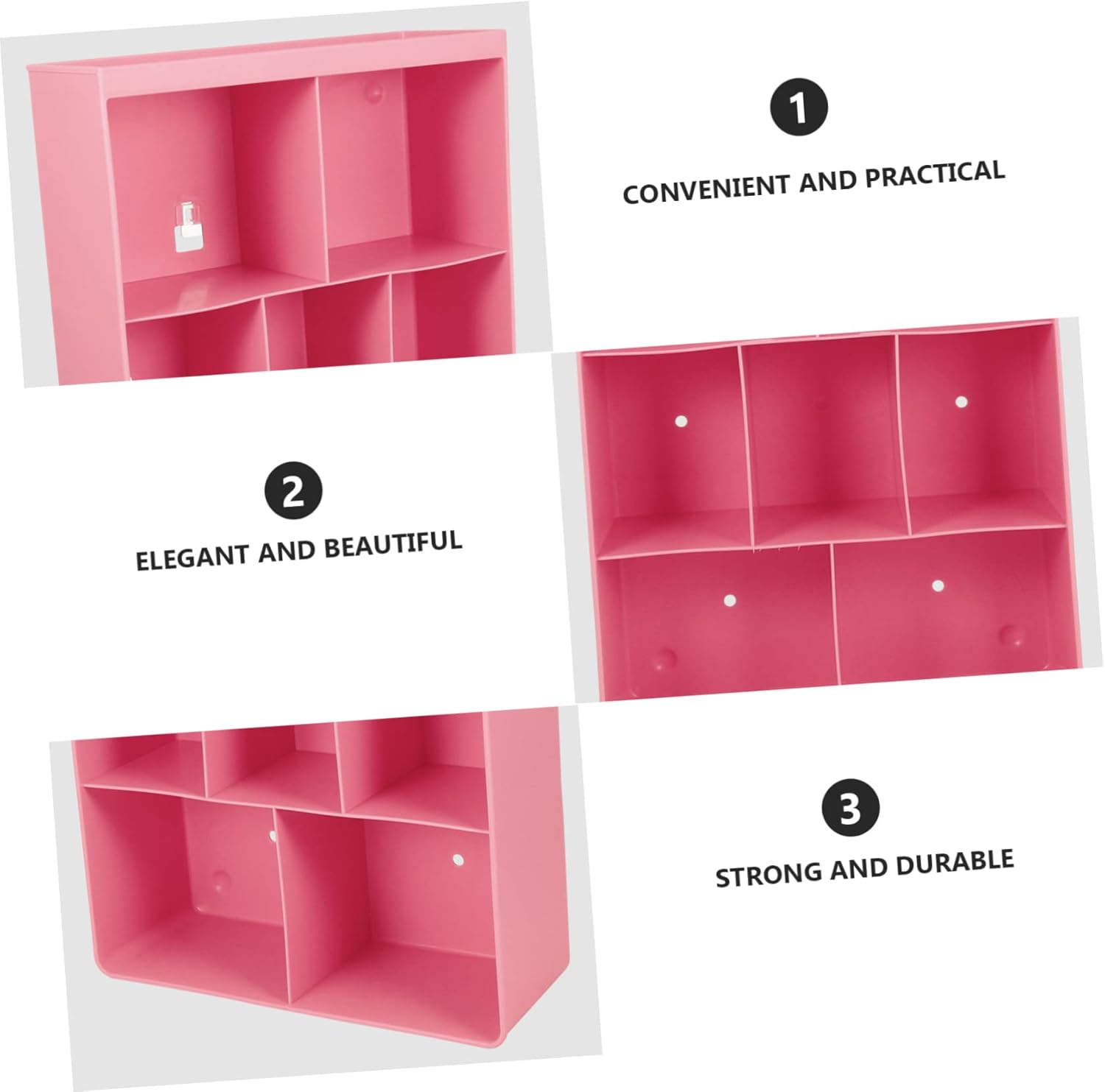 1

CONVENIENT AND PRACTICAL

2

ELEGANT AND BEAUTIFUL

3

STRONG AND DURABLE