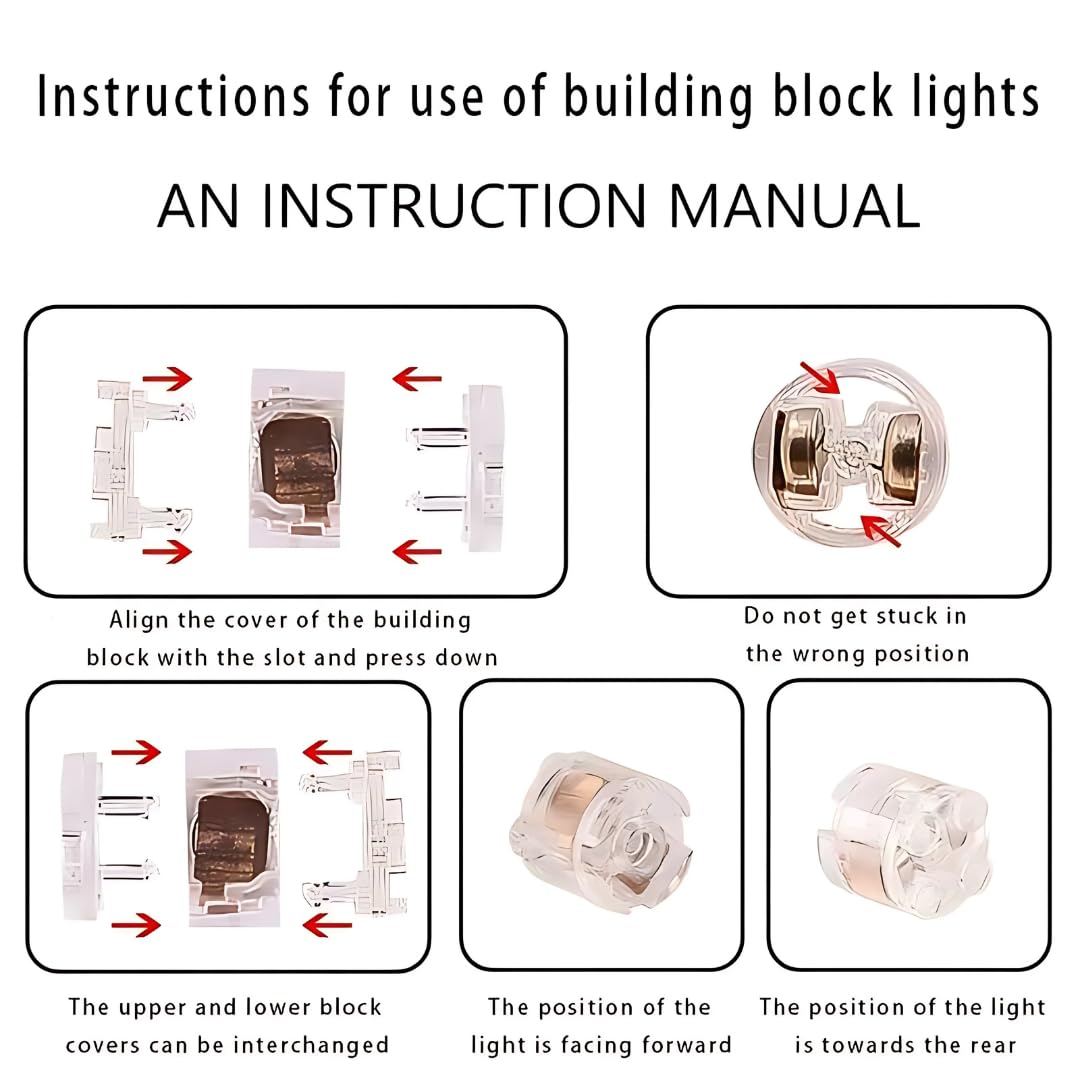 Instructions for use of building block lights

AN INSTRUCTION MANUAL

Align the cover of the building block with the slot and press down

Do not get stuck in the wrong position

The upper and lower block covers can be interchanged

The position of the light is facing forward

The position of the light is towards the rear