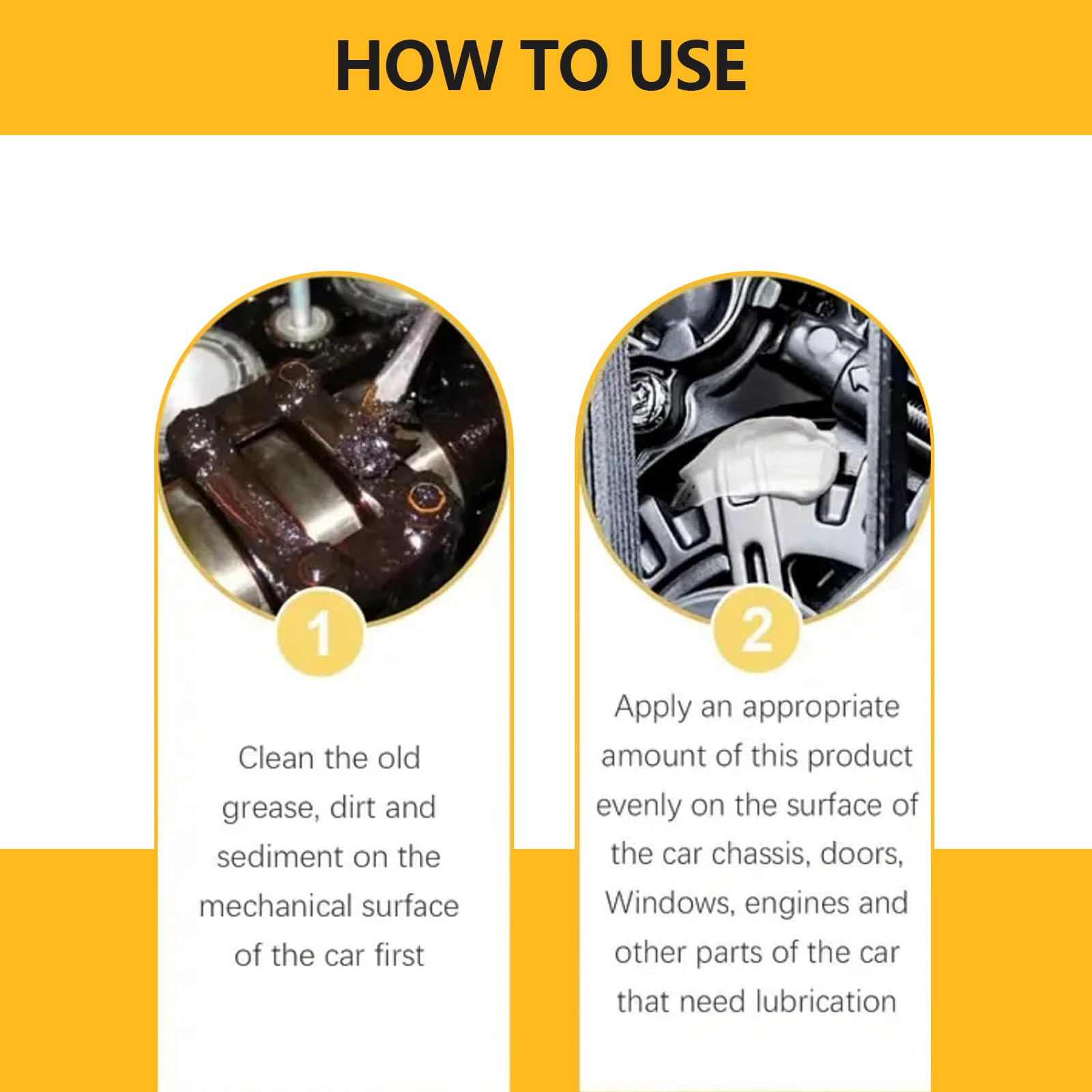 HOW TO USE

1

Clean the old grease, dirt and sediment on the mechanical surface of the car first

2

Apply an appropriate amount of this product evenly on the surface of the car chassis, doors, Windows, engines and other parts of the car that need lubrication