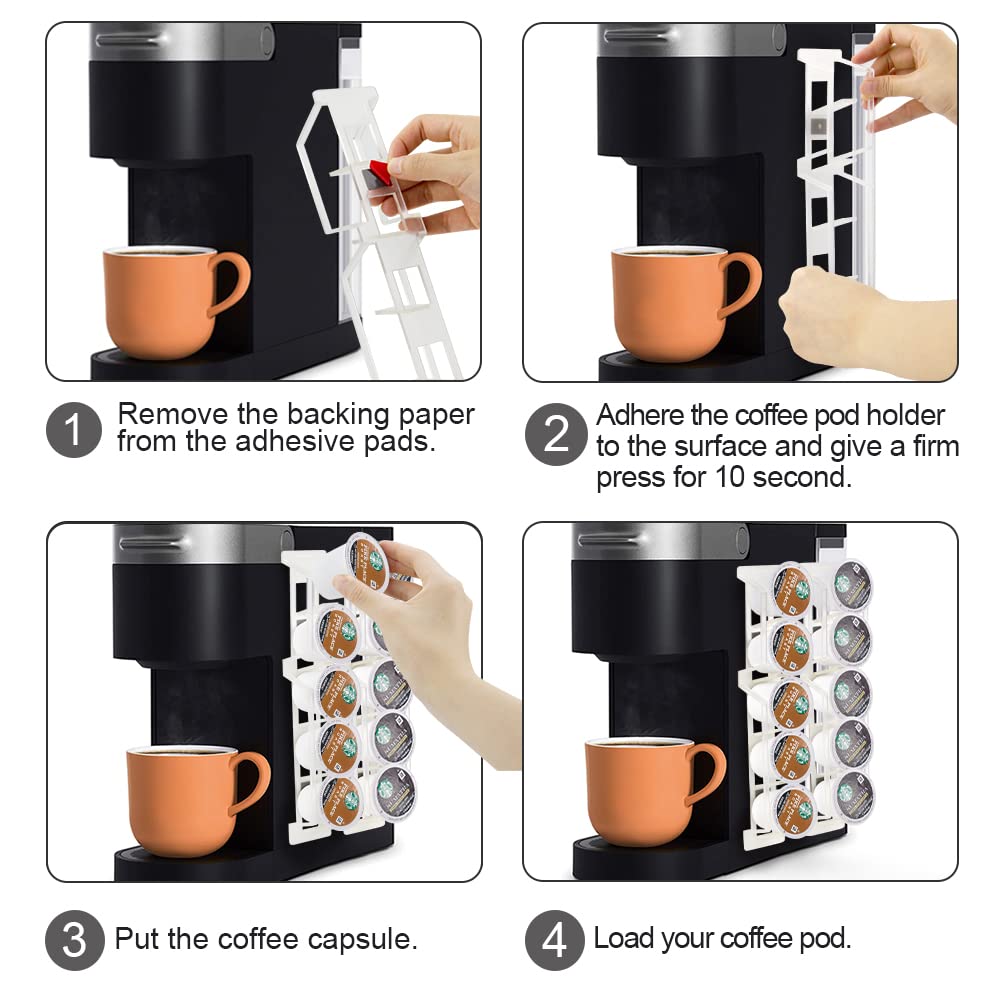 1 Remove the backing paper from the adhesive pads.

2 Adhere the coffee pod holder to the surface and give a firm press for 10 second.

3 Put the coffee capsule.

4 Load your coffee pod.