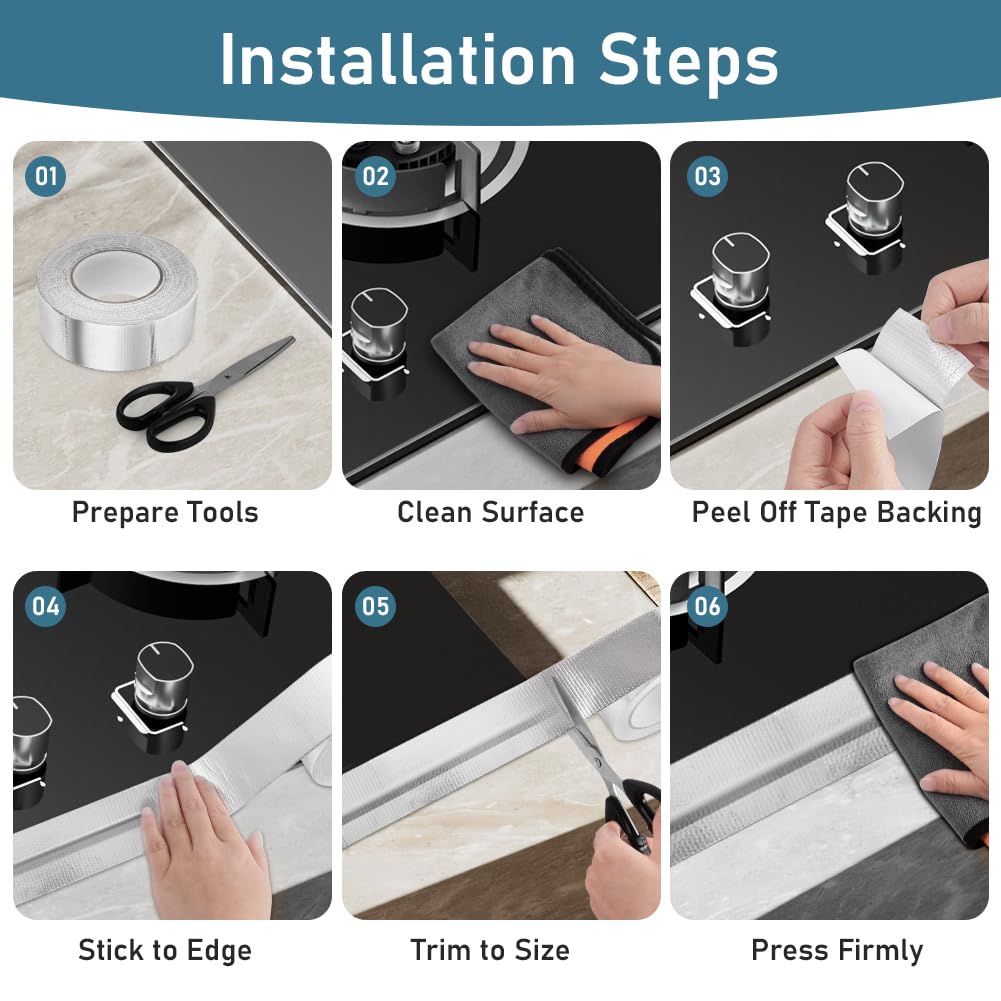 Installation Steps

01
Prepare Tools

02
Clean Surface

03
Peel Off Tape Backing

04
Stick to Edge

05
Trim to Size

06
Press Firmly