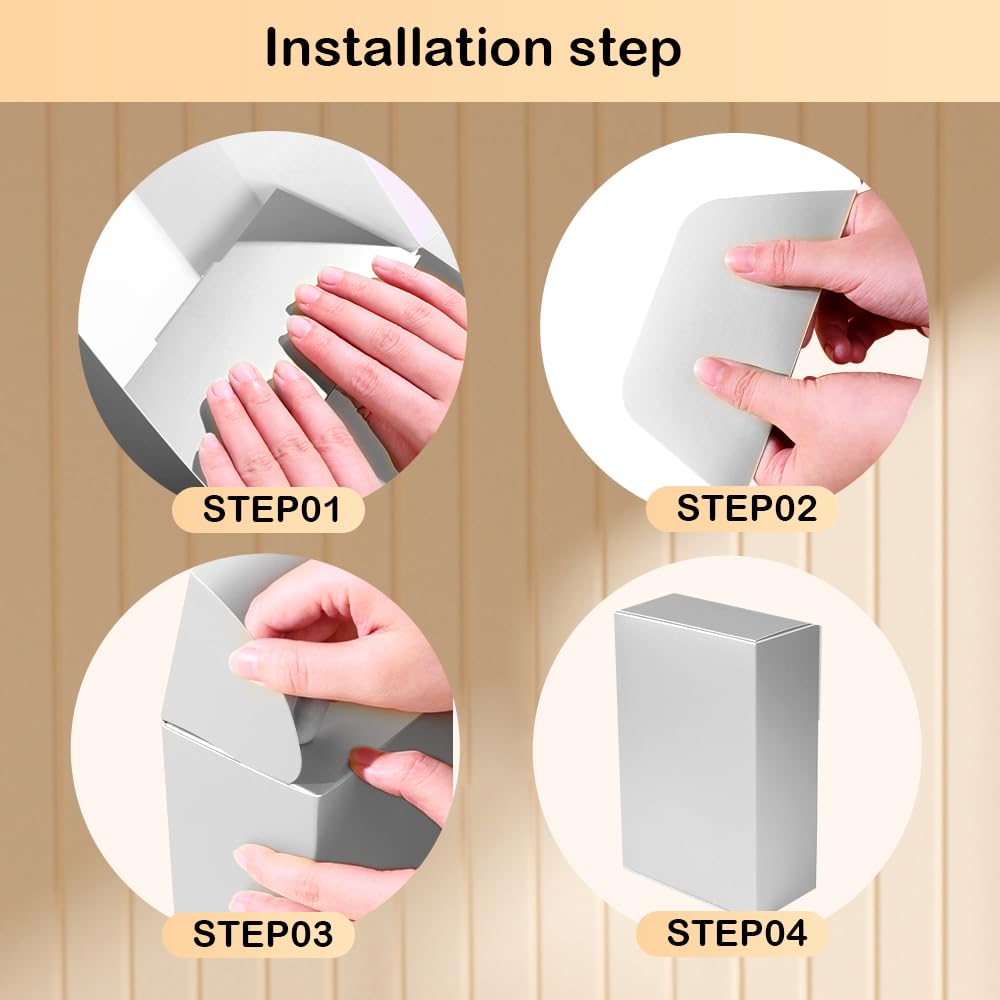 Installation step

STEP01

STEP02

STEP03

STEP04