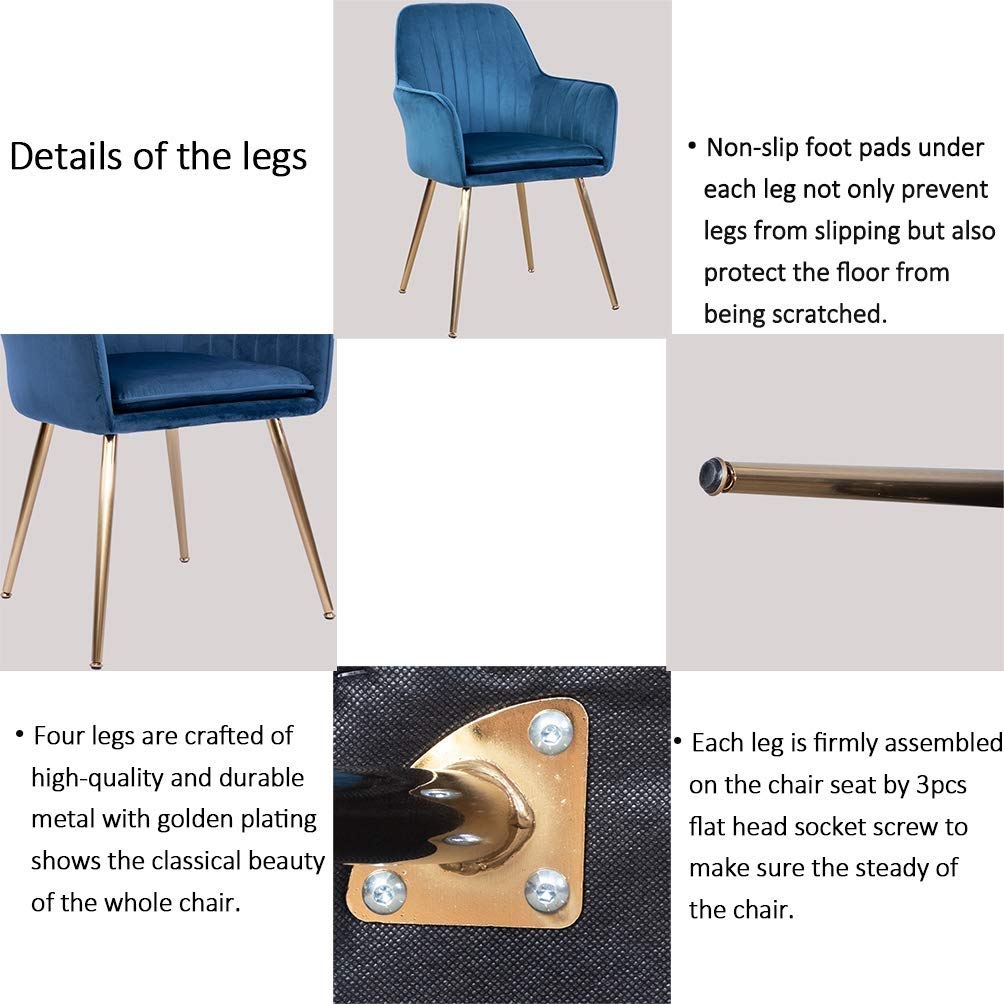 Details of the legs

• Non-slip foot pads under each leg not only prevent legs from slipping but also protect the floor from being scratched.

• Four legs are crafted of high-quality and durable metal with golden plating shows the classical beauty of the whole chair.

• Each leg is firmly assembled on the chair seat by 3pcs flat head socket screw to make sure the steady of the chair.