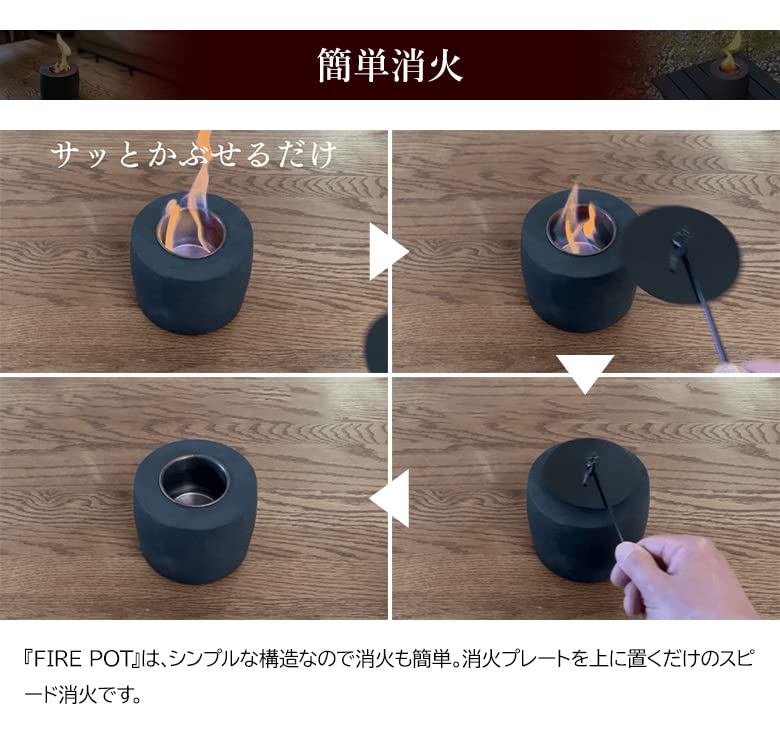 簡単消火

サッとかぶせるだけ

『FIRE POT』は、シンプルな構造なので消火も簡単。消火プレートを上に置くだけのスピード消火です。