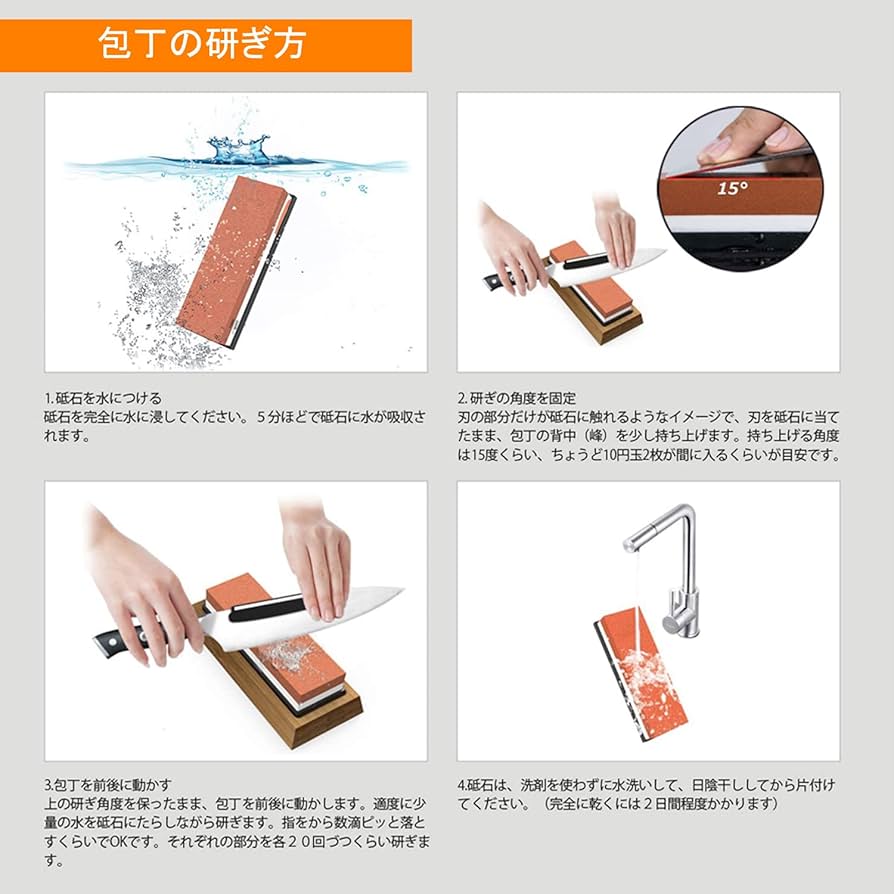 包丁の研ぎ方

15°

1.砥石を水につける
砥石を完全に水に浸してください。５分ほどで砥石に水が吸収されます。

2.研ぎの角度を固定
刃の部分だけが砥石に触れるようなイメージで、刃を砥石に当てたまま、包丁の背中（峰）を少し持ち上げます。持ち上げる角度は15度くらい、ちょうど10円玉2枚が間に入るくらいが目安です。

3.包丁を前後に動かす
上の研ぎ角度を保ったまま、包丁を前後に動かします。適度に少量の水を砥石にたらしながら研ぎます。指をから数滴ピッと落とすくらいでOKです。それぞれの部分を各２０回づつくらい研ぎます。

4.砥石は、洗剤を使わずに水洗いして、日陰干ししてから片付けてください。（完全に乾くには２日間程度かかります）