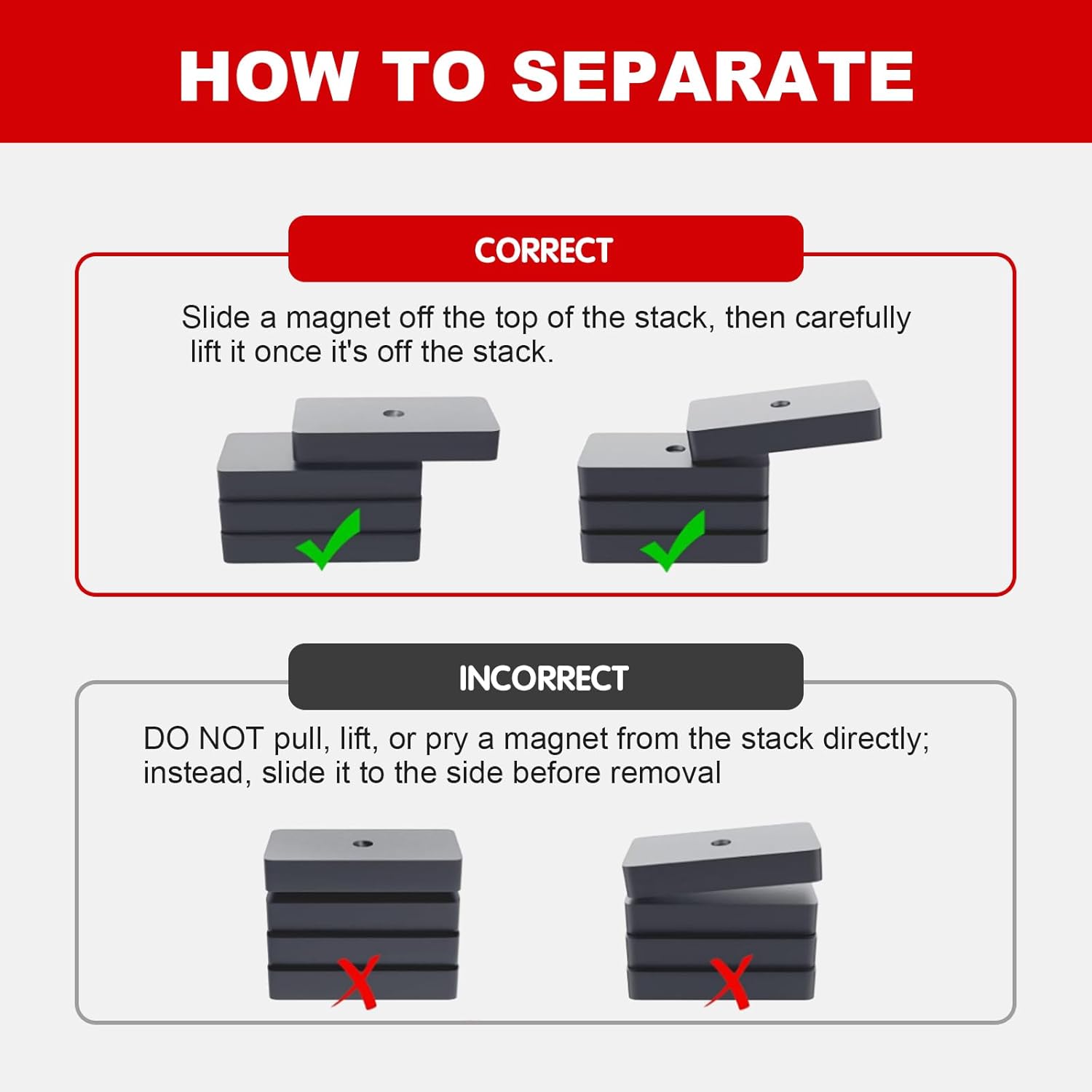 HOW TO SEPARATE

CORRECT

Slide a magnet off the top of the stack, then carefully lift it once it's off the stack.

INCORRECT

DO NOT pull, lift, or pry a magnet from the stack directly; instead, slide it to the side before removal