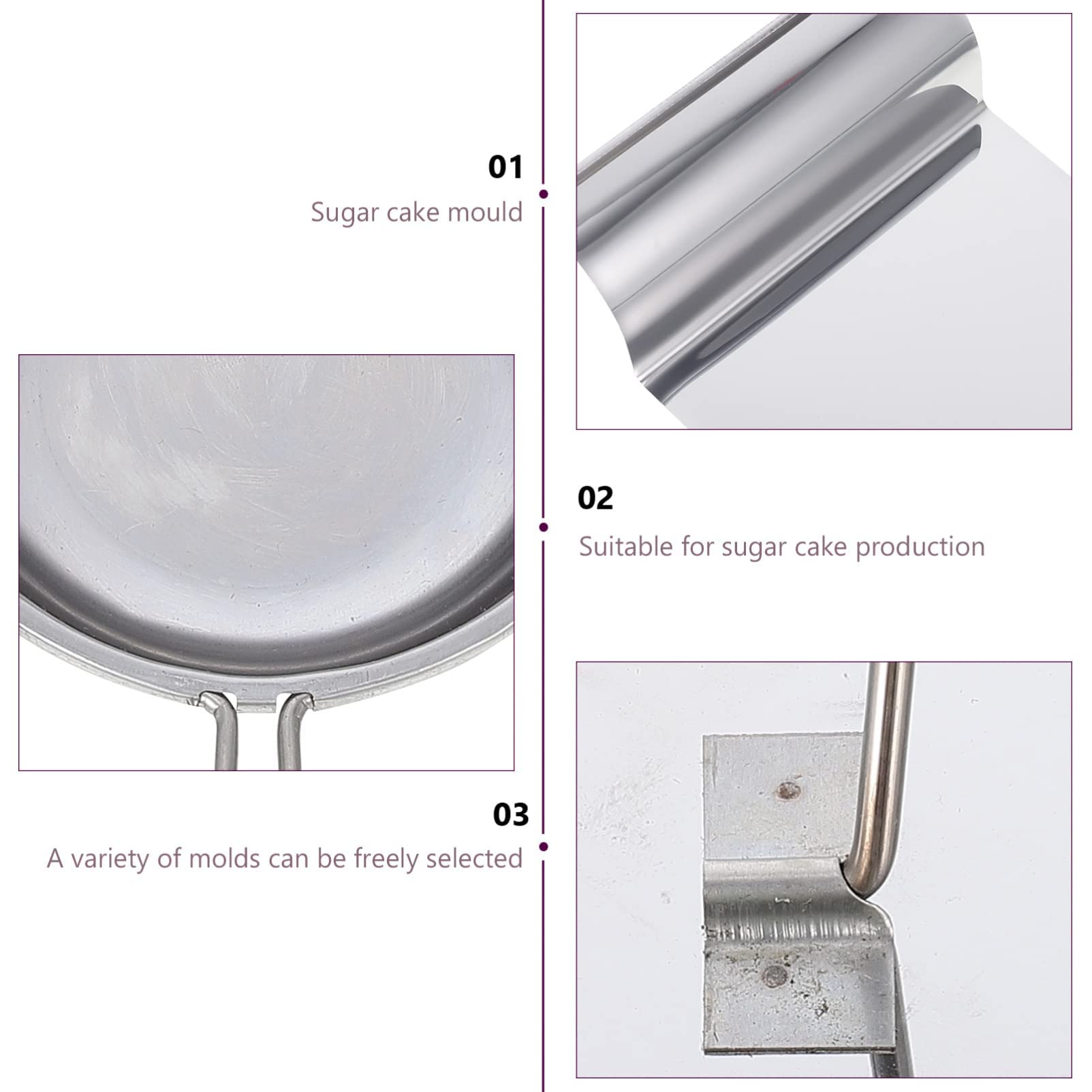 01
Sugar cake mould

02
Suitable for sugar cake production

03
A variety of molds can be freely selected