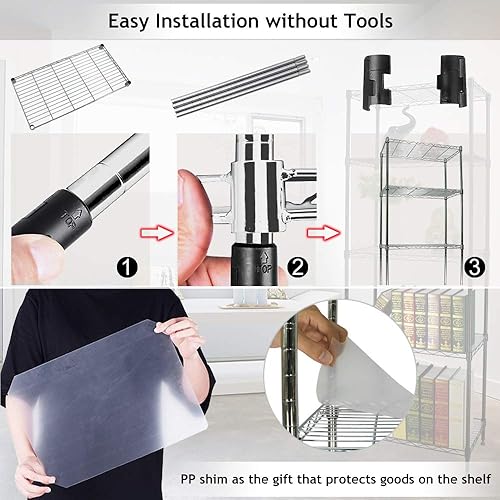 Easy Installation without Tools

TOP

1

TOP

2

3

PP shim as the gift that protects goods on the shelf