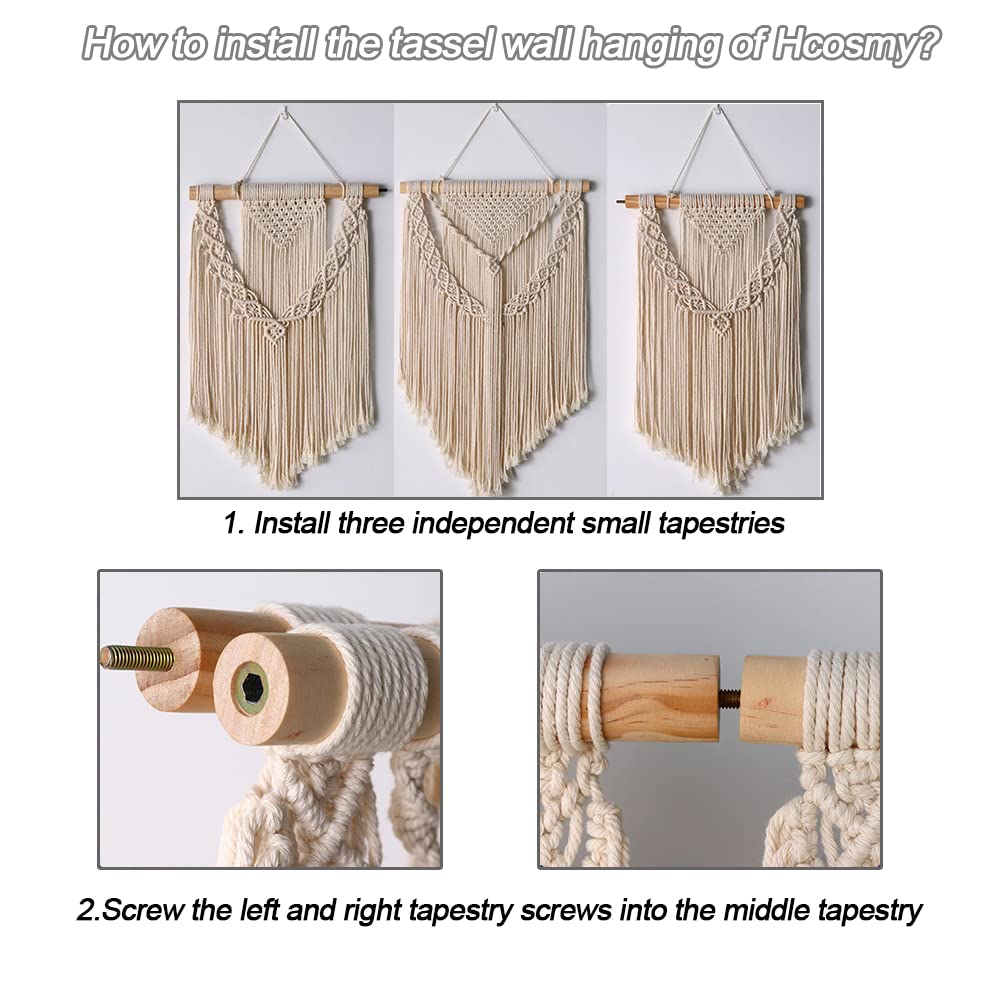 How to install the tassel wall hanging of Hcosmy?

1. Install three independent small tapestries

2.Screw the left and right tapestry screws into the middle tapestry