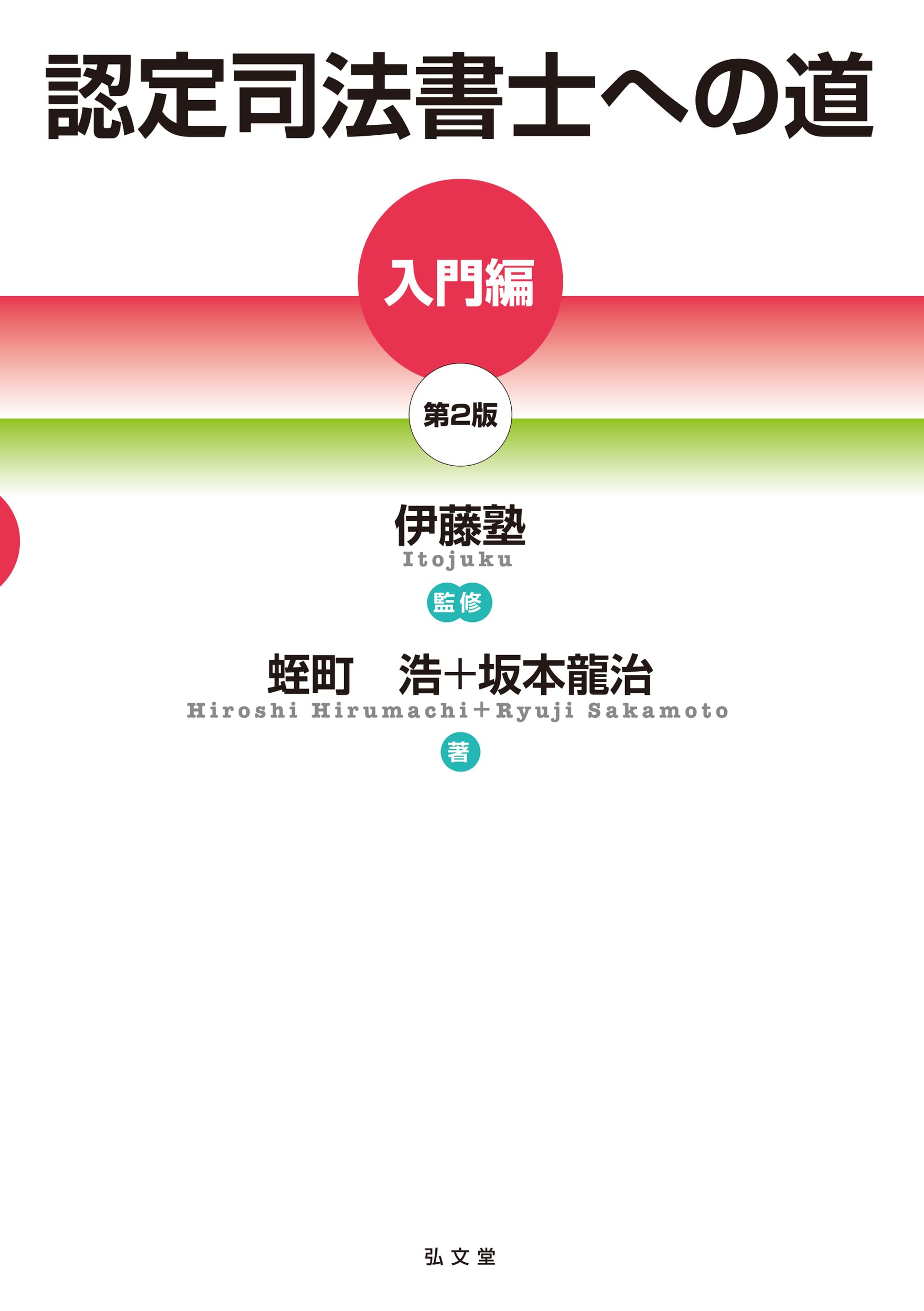 認定司法書士への道

入門編

第2版

伊藤塾
Itojuku

監修

蛭町 浩+坂本龍治
Hiroshi Hirumachi+Ryuji Sakamoto

著

弘文堂