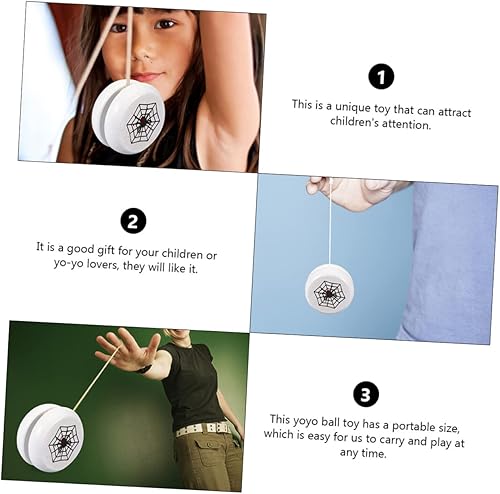 1

This is a unique toy that can attract children's attention.

2

It is a good gift for your children or yo-yo lovers, they will like it.

3

This yoyo ball toy has a portable size, which is easy for us to carry and play at any time.