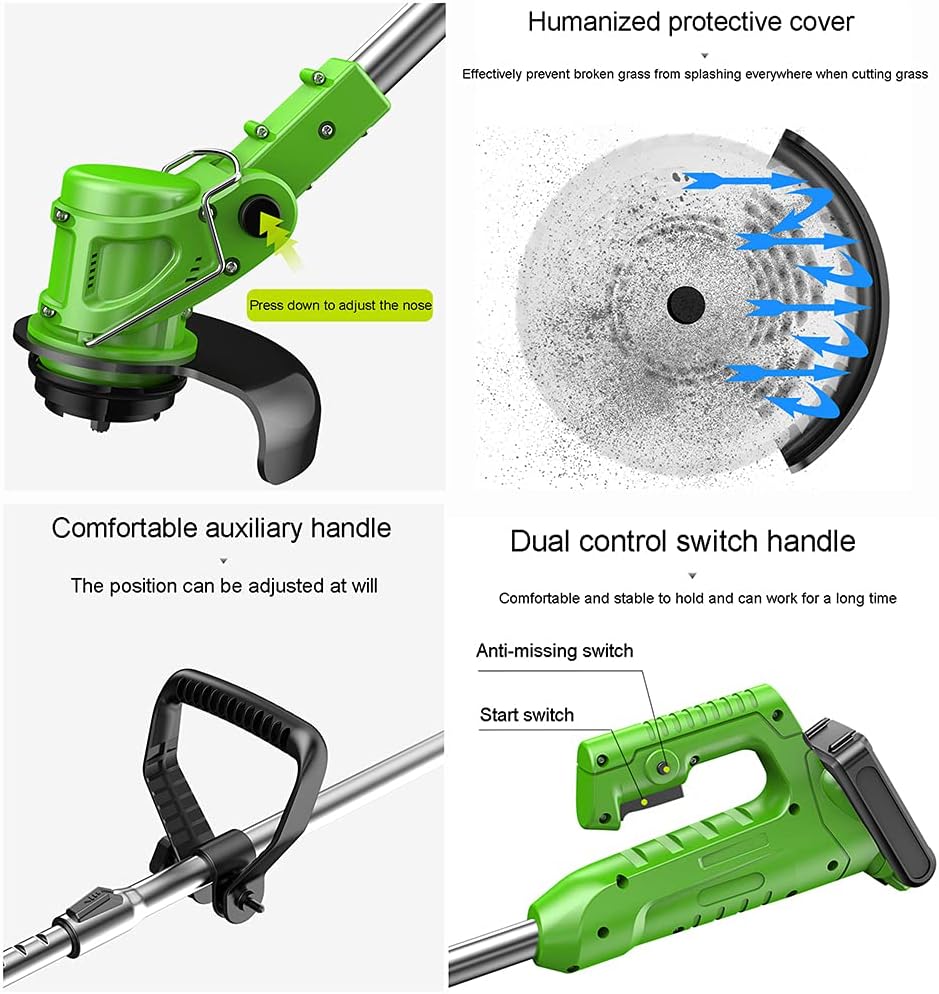 Press down to adjust the nose

Humanized protective cover

Effectively prevent broken grass from splashing everywhere when cutting grass

Comfortable auxiliary handle

The position can be adjusted at will

Dual control switch handle

Comfortable and stable to hold and can work for a long time

Anti-missing switch

Start switch