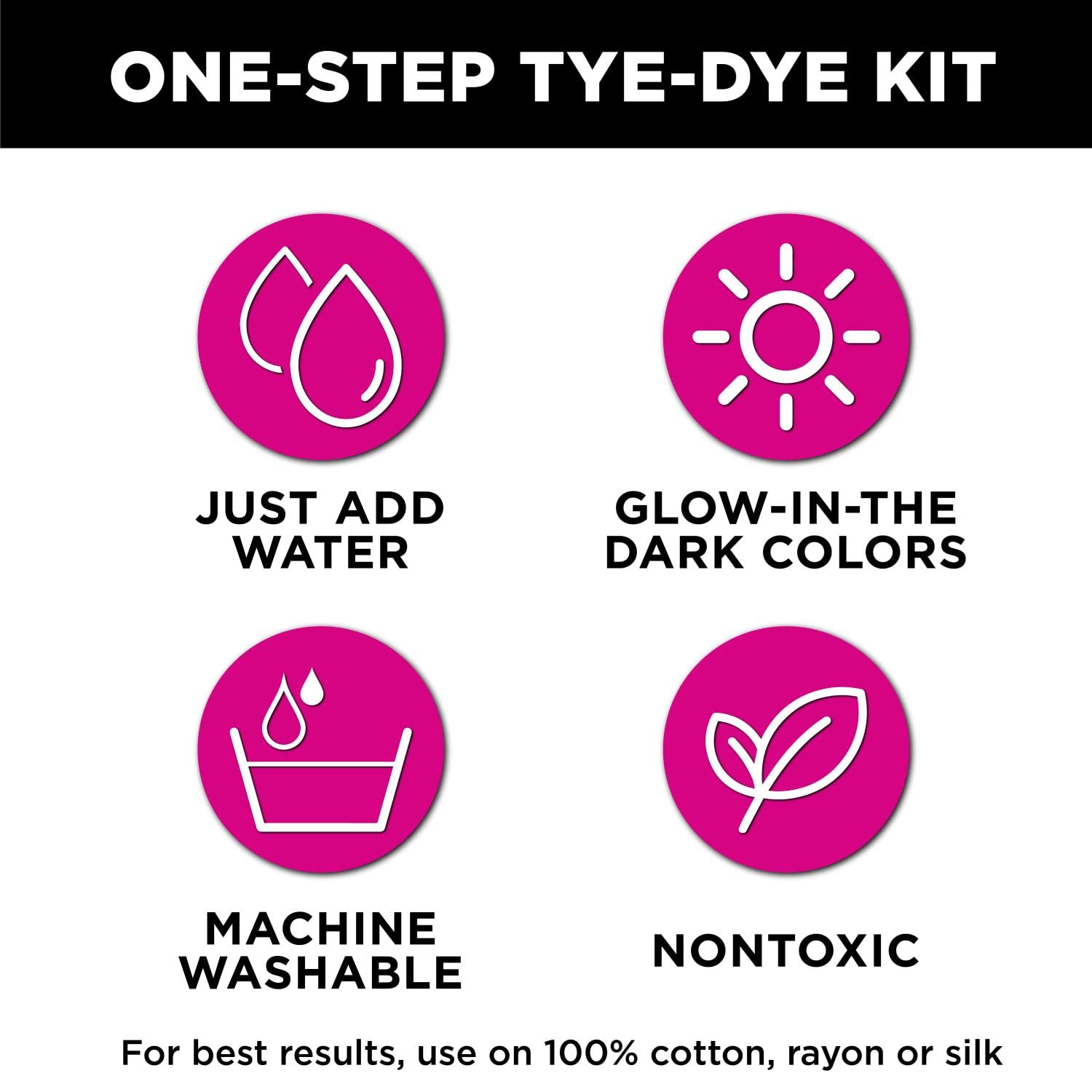 ONE-STEP TYE-DYE KIT

JUST ADD WATER

GLOW-IN-THE DARK COLORS

MACHINE WASHABLE

NONTOXIC

For best results, use on 100% cotton, rayon or silk