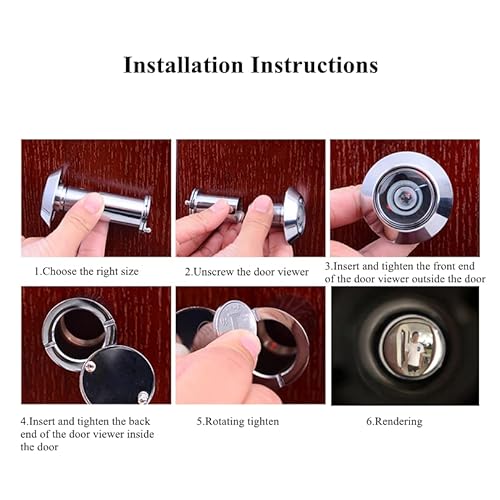 Installation Instructions

1.Choose the right size

2.Unscrew the door viewer

3.Insert and tighten the front end of the door viewer outside the door

4.Insert and tighten the back end of the door viewer inside the door

5.Rotating tighten

6.Rendering