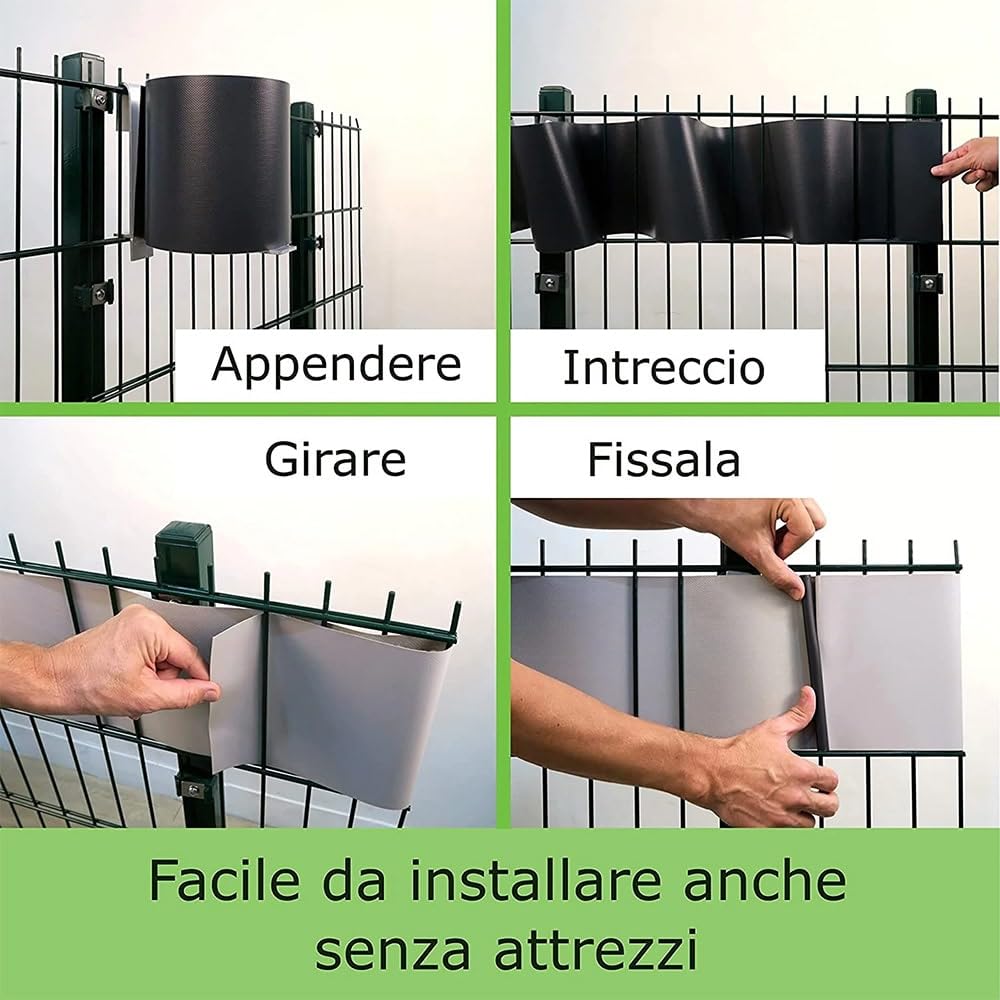 Appendere

Intreccio

Girare

Fissala

Facile da installare anche senza attrezzi