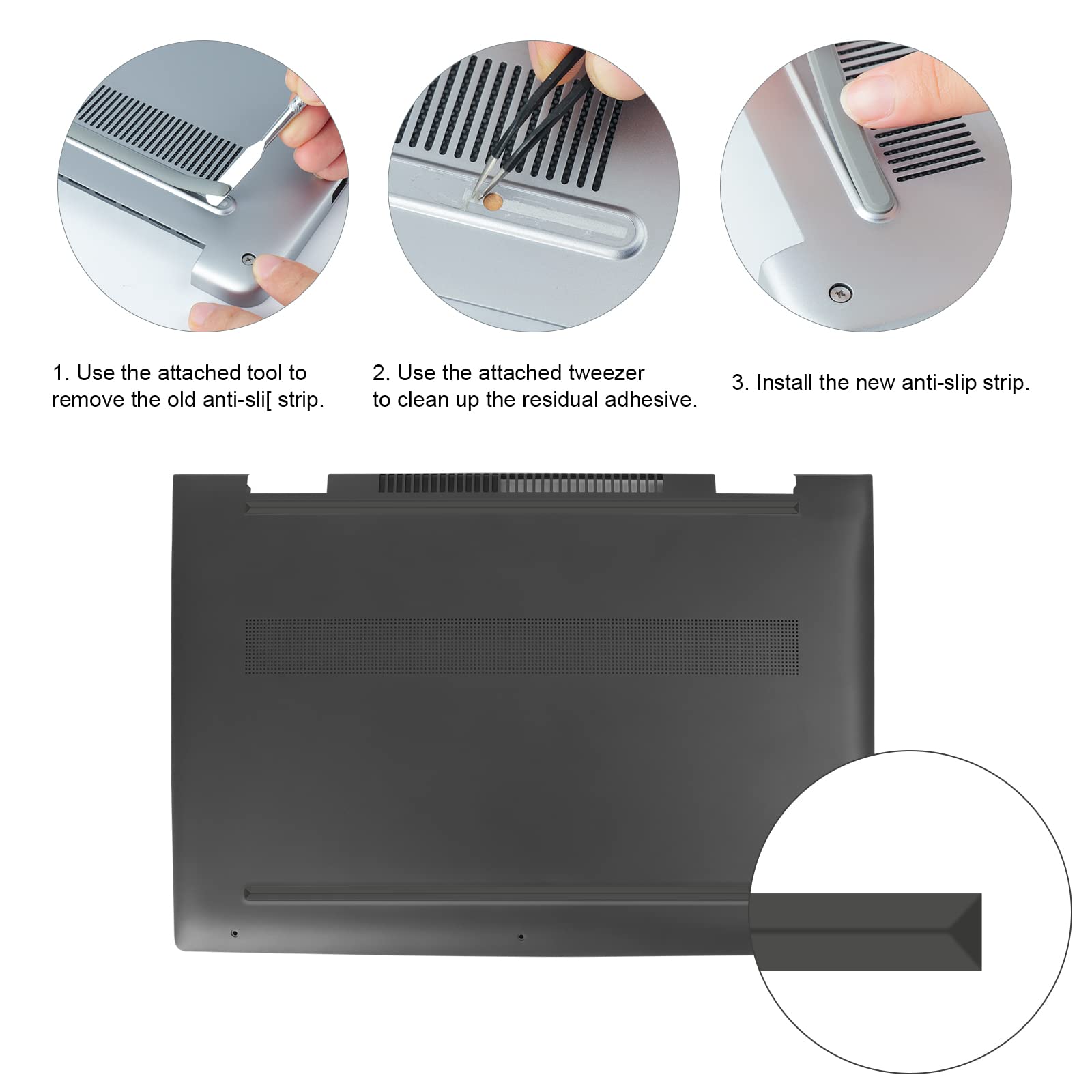 1. Use the attached tool to remove the old anti-sli[ strip.

2. Use the attached tweezer to clean up the residual adhesive.

3. Install the new anti-slip strip.