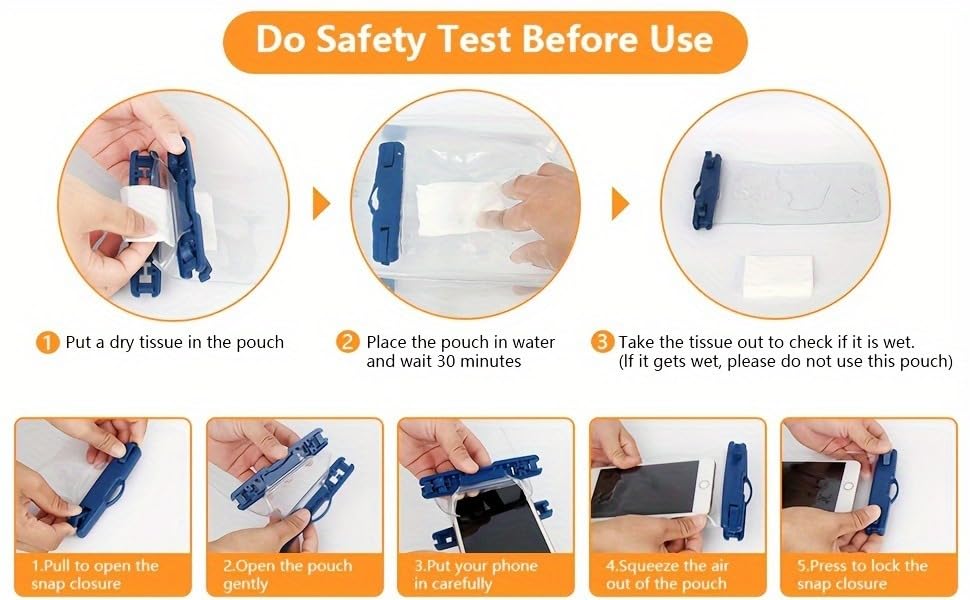 Do Safety Test Before Use

1 Put a dry tissue in the pouch

2 Place the pouch in water and wait 30 minutes

3 Take the tissue out to check if it is wet. (If it gets wet, please do not use this pouch)

1.Pull to open the snap closure

2.Open the pouch gently

3.Put your phone in carefully

4.Squeeze the air out of the pouch

5.Press to lock the snap closure