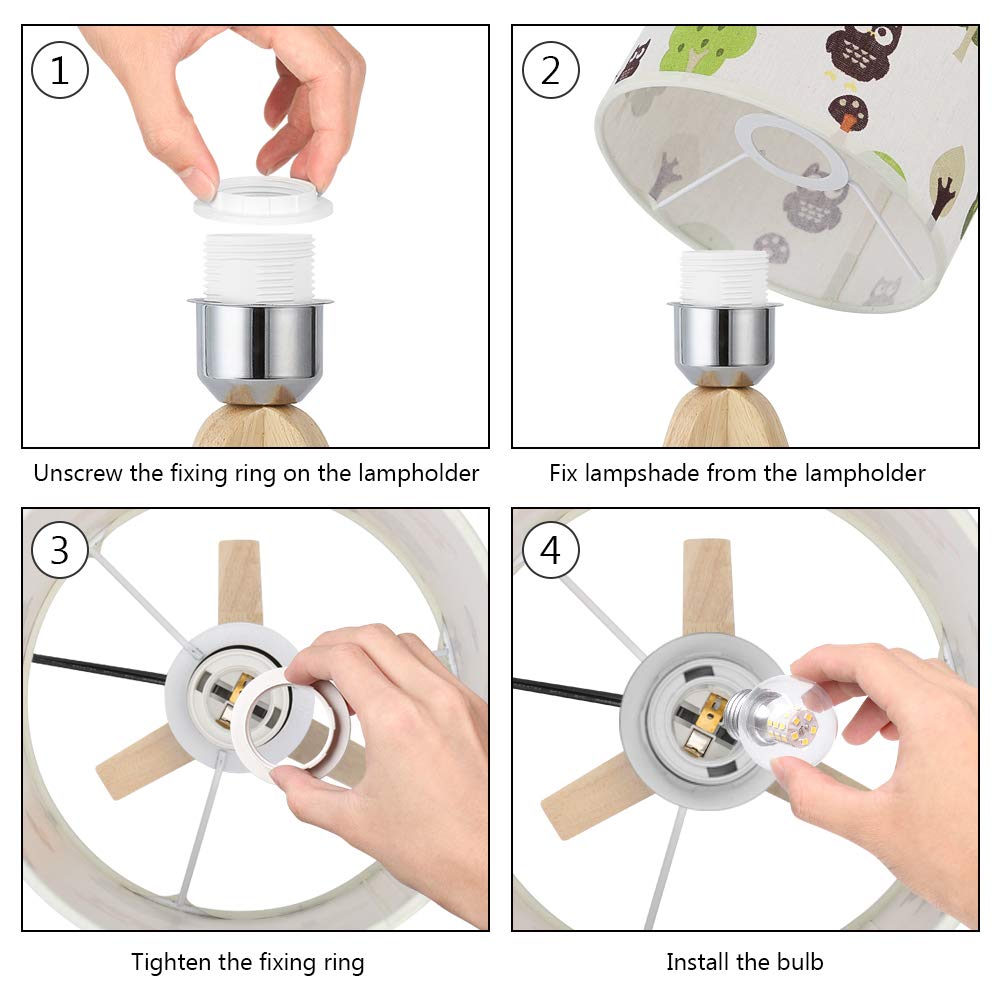 1
Unscrew the fixing ring on the lampholder

2
Fix lampshade from the lampholder

3
Tighten the fixing ring

4
Install the bulb