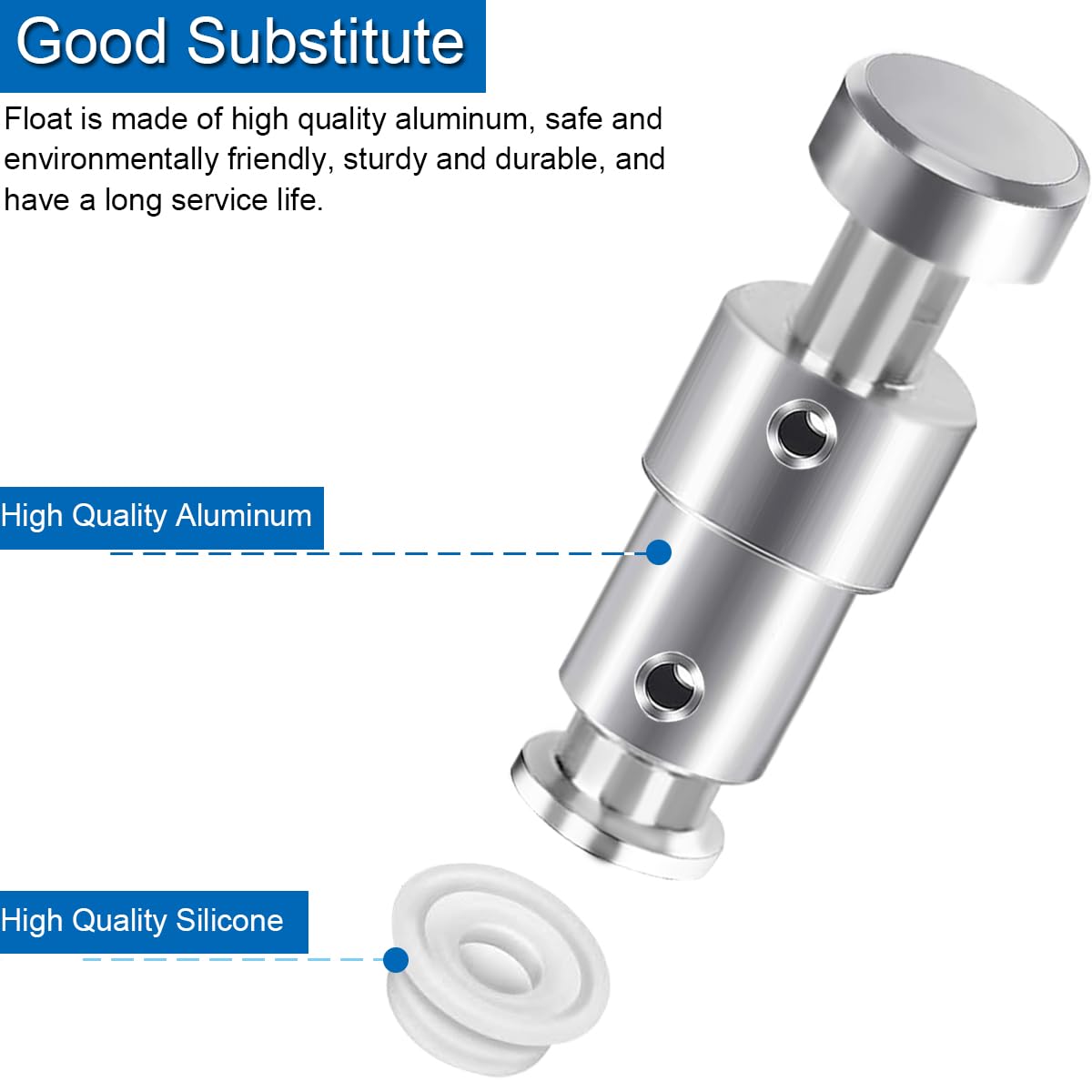 Good Substitute

Float is made of high quality aluminum, safe and environmentally friendly, sturdy and durable, and have a long service life.

High Quality Aluminum

High Quality Silicone