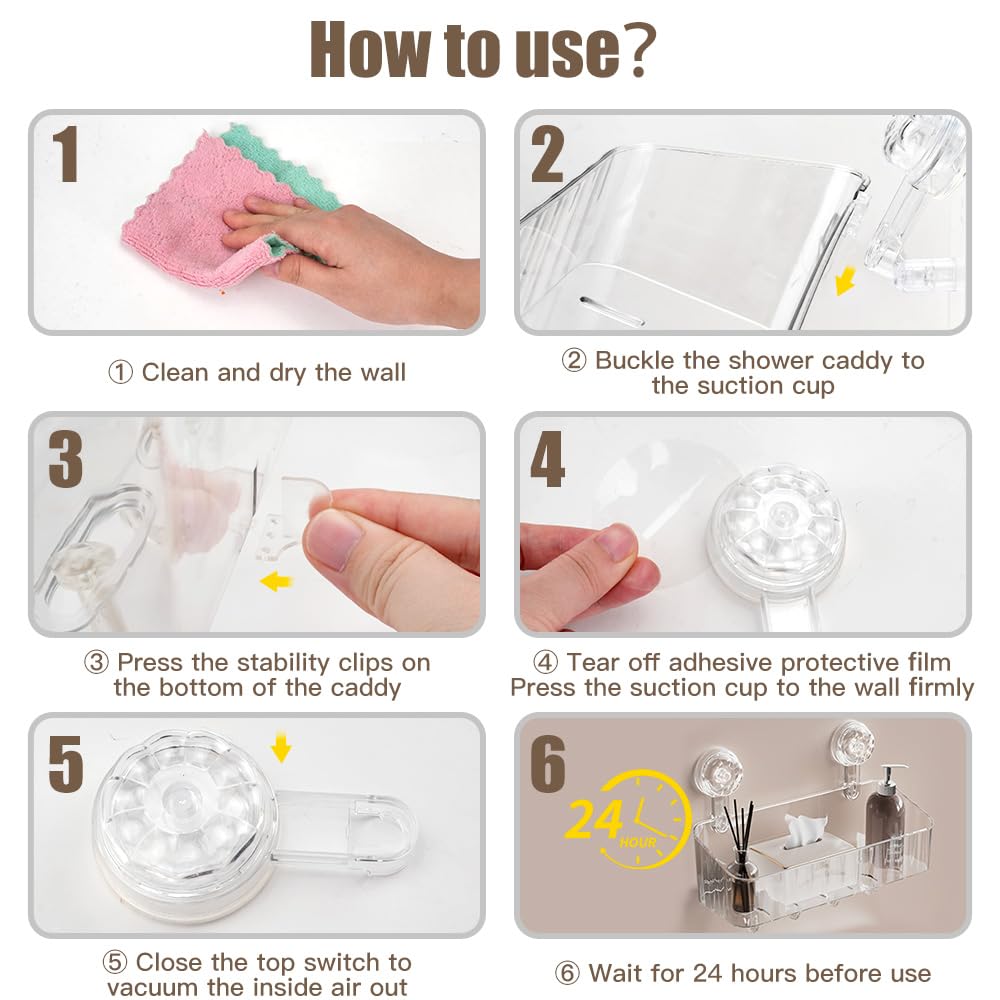 How to use?

1

① Clean and dry the wall

2

② Buckle the shower caddy to the suction cup

3

③ Press the stability clips on the bottom of the caddy

4

④ Tear off adhesive protective film
Press the suction cup to the wall firmly

5

⑤ Close the top switch to vacuum the inside air out

6

24 HOUR

⑥ Wait for 24 hours before use