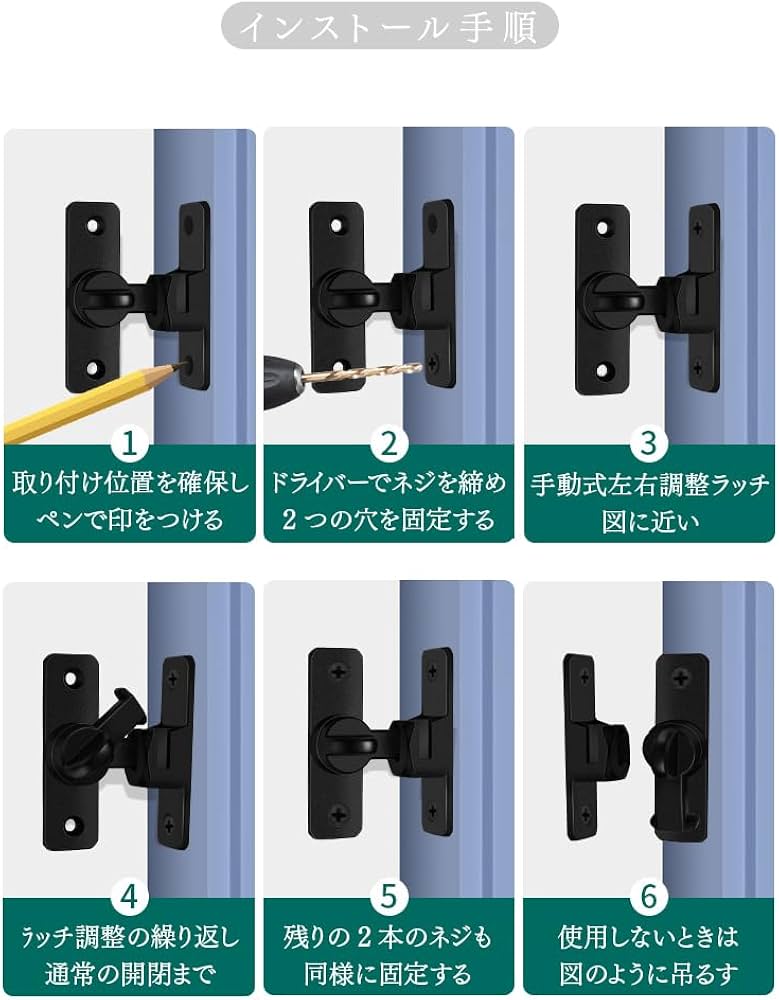 インストール手順

1
取り付け位置を確保し
ペンで印をつける

2
ドライバーでネジを締め
2つの穴を固定する

3
手動式左右調整ラッチ
図に近い

4
ラッチ調整の繰り返し
通常の開閉まで

5
残りの2本のネジも
同様に固定する

6
使用しないときは
図のように吊るす