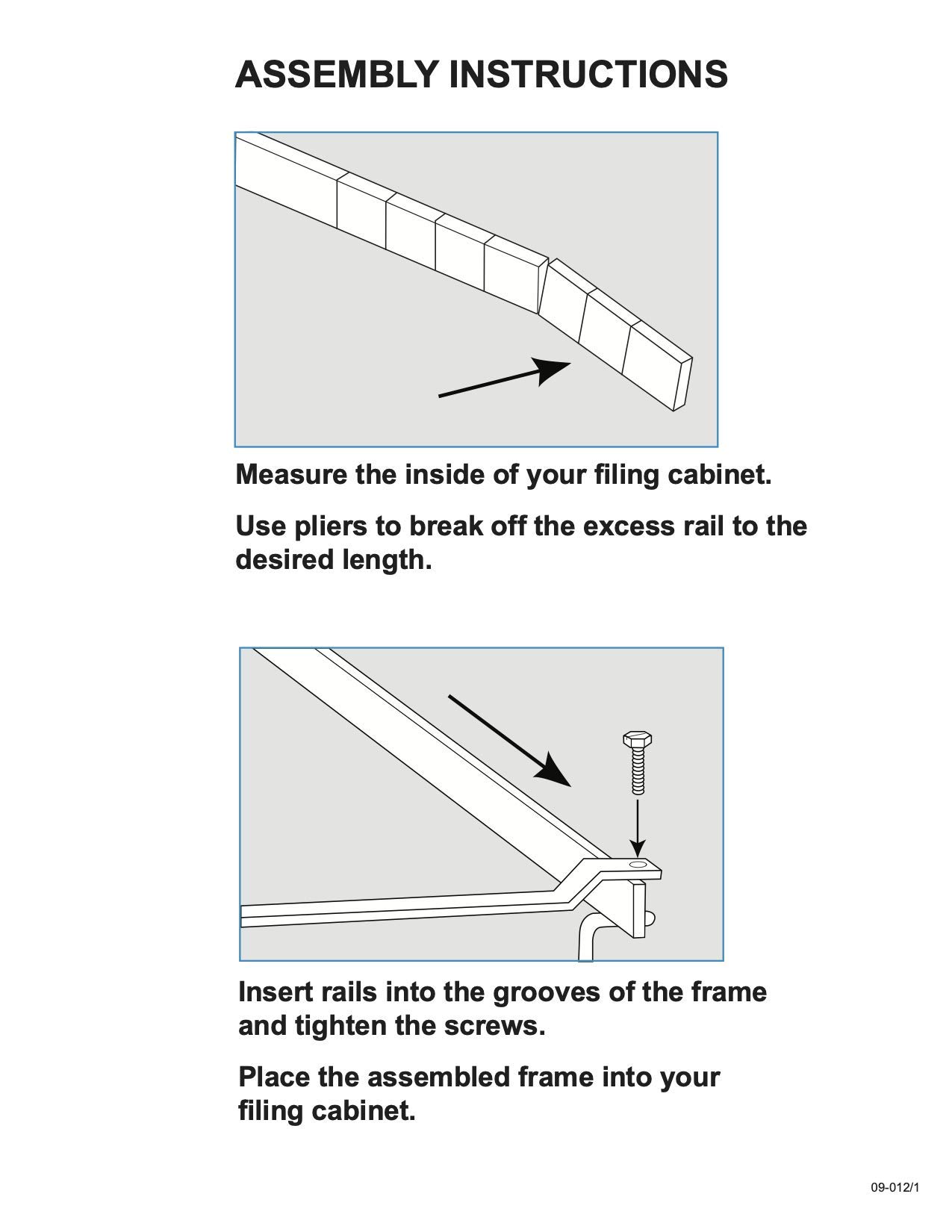 ASSEMBLY INSTRUCTIONS

Measure the inside of your filing cabinet.

Use pliers to break off the excess rail to the desired length.

Insert rails into the grooves of the frame and tighten the screws.

Place the assembled frame into your filing cabinet.

09-012/1