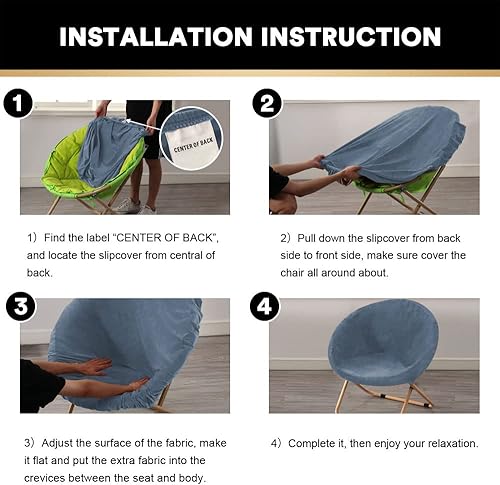 INSTALLATION INSTRUCTION

1

CENTER OF BACK

1）Find the label "CENTER OF BACK", and locate the slipcover from central of back.

2

2）Pull down the slipcover from back side to front side, make sure cover the chair all around about.

3

3）Adjust the surface of the fabric, make it flat and put the extra fabric into the crevices between the seat and body.

4

4）Complete it, then enjoy your relaxation.