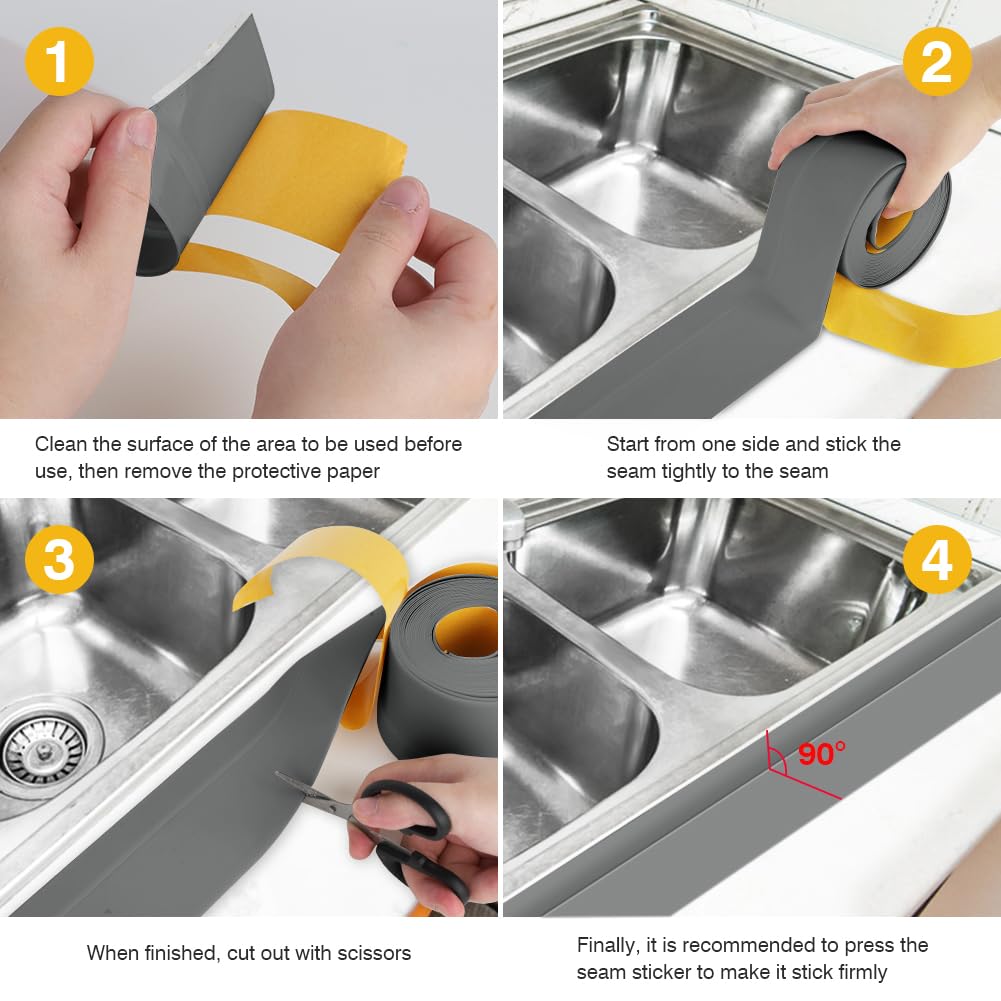 1

Clean the surface of the area to be used before use, then remove the protective paper

2

Start from one side and stick the seam tightly to the seam

3

When finished, cut out with scissors

4

90°

Finally, it is recommended to press the seam sticker to make it stick firmly