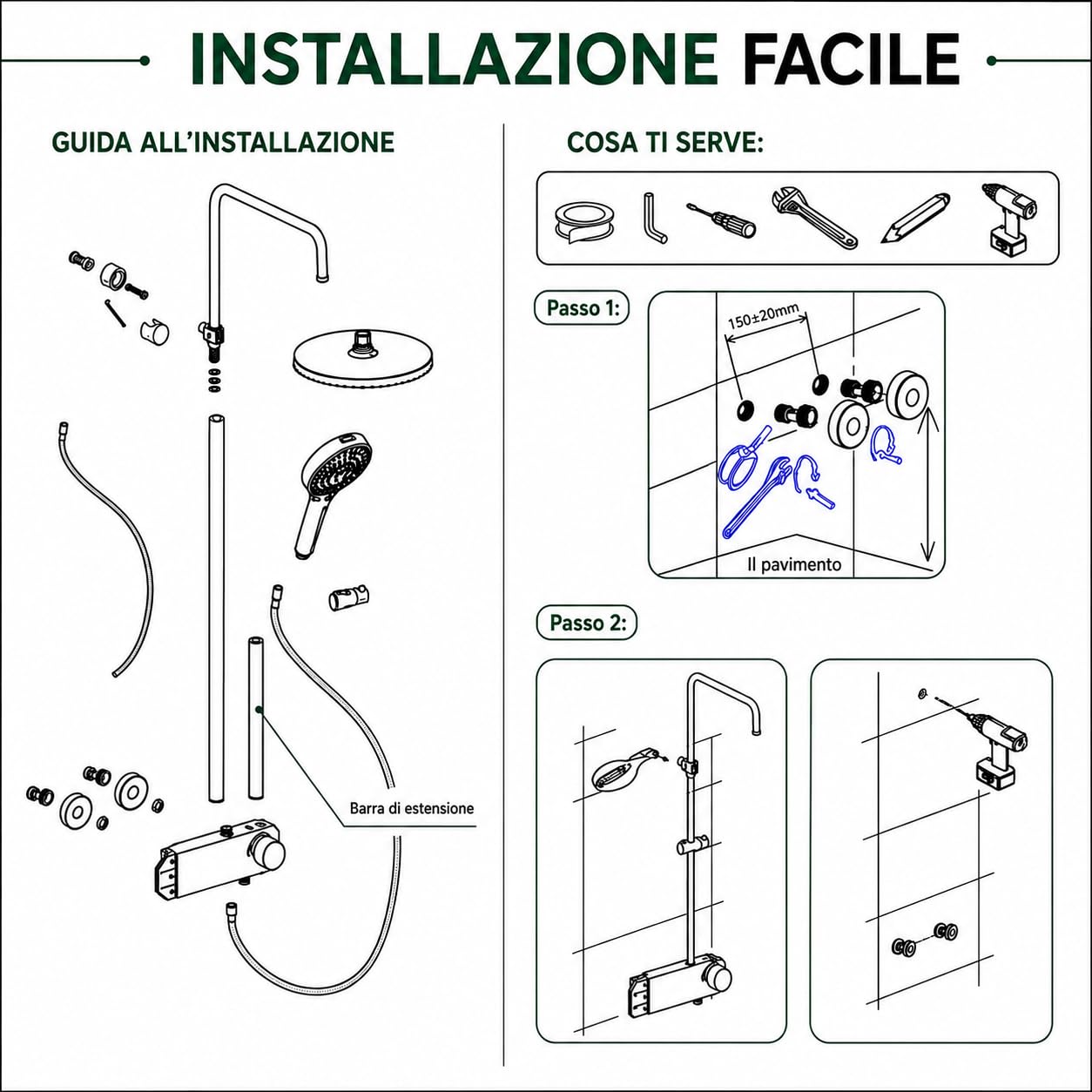 INSTALLAZIONE FACILE

GUIDA ALL'INSTALLAZIONE

Barra di estensione

COSA TI SERVE:

Passo 1:

150±20mm

Il pavimento

Passo 2: