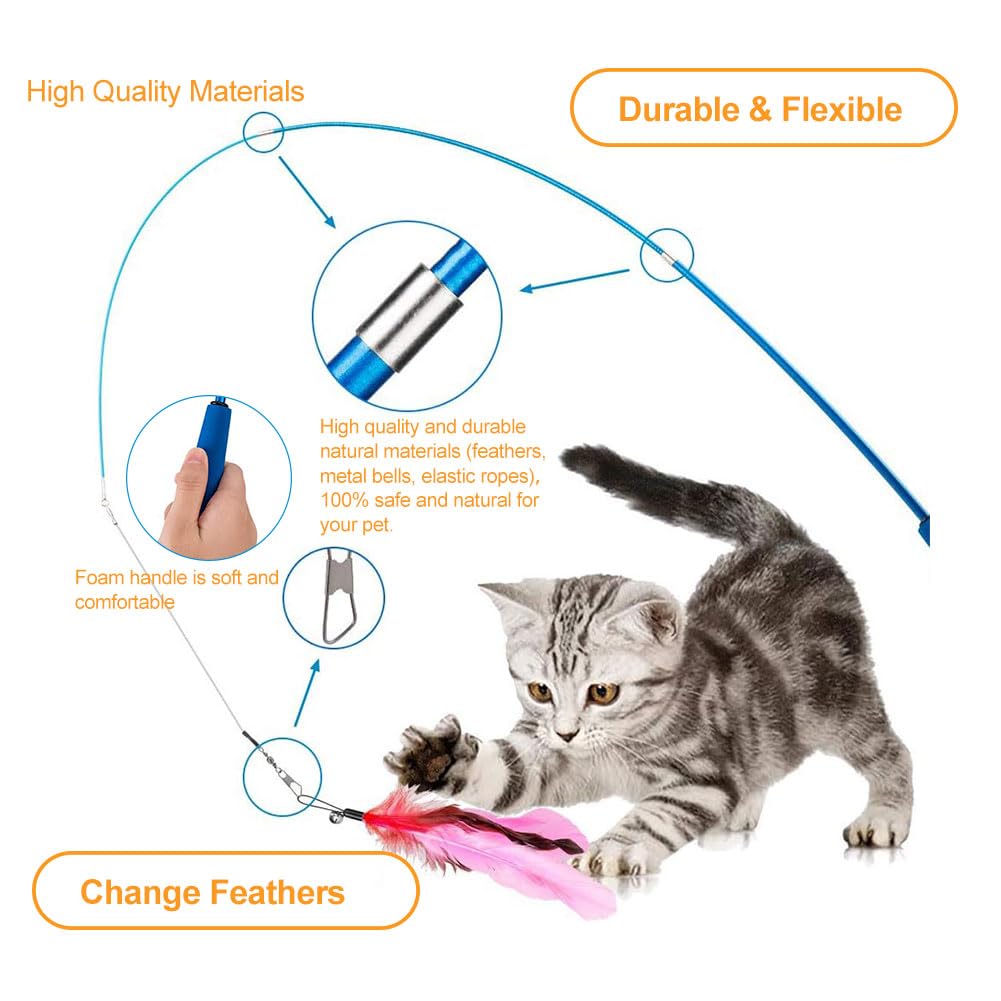 High Quality Materials

Durable & Flexible

High quality and durable natural materials (feathers, metal bells, elastic ropes), 100% safe and natural for your pet.

Foam handle is soft and comfortable

Change Feathers