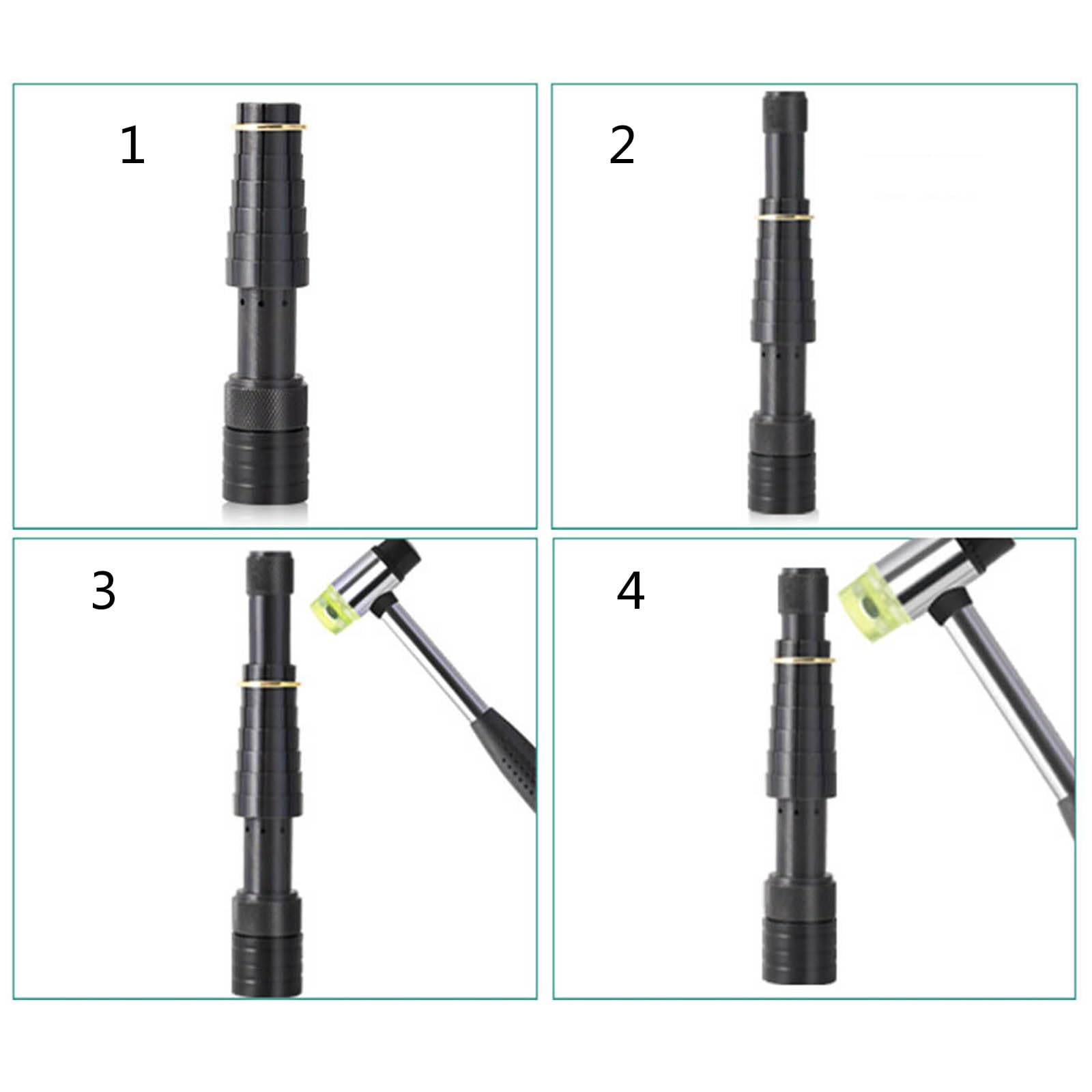 1

2

3

4