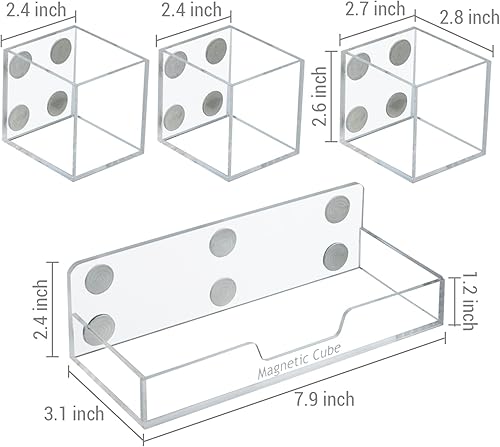 2.4 inch
2.4 inch
2.7 inch
2.8 inch
2.6 inch
2.4 inch
1.2 inch
Magnetic Cube
3.1 inch
7.9 inch