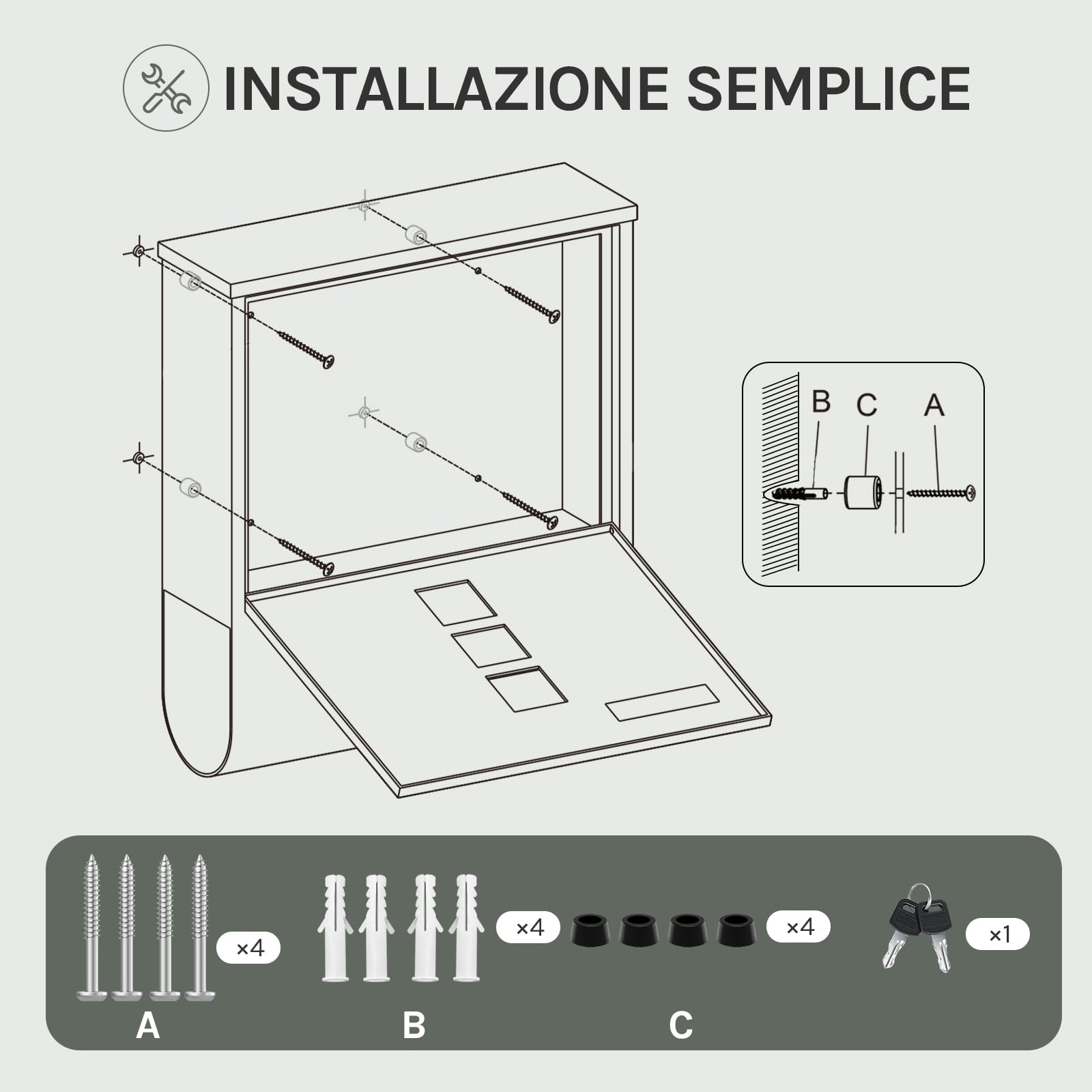 INSTALLAZIONE SEMPLICE

B C A

×4 ×4 ×4 ×1

A B C