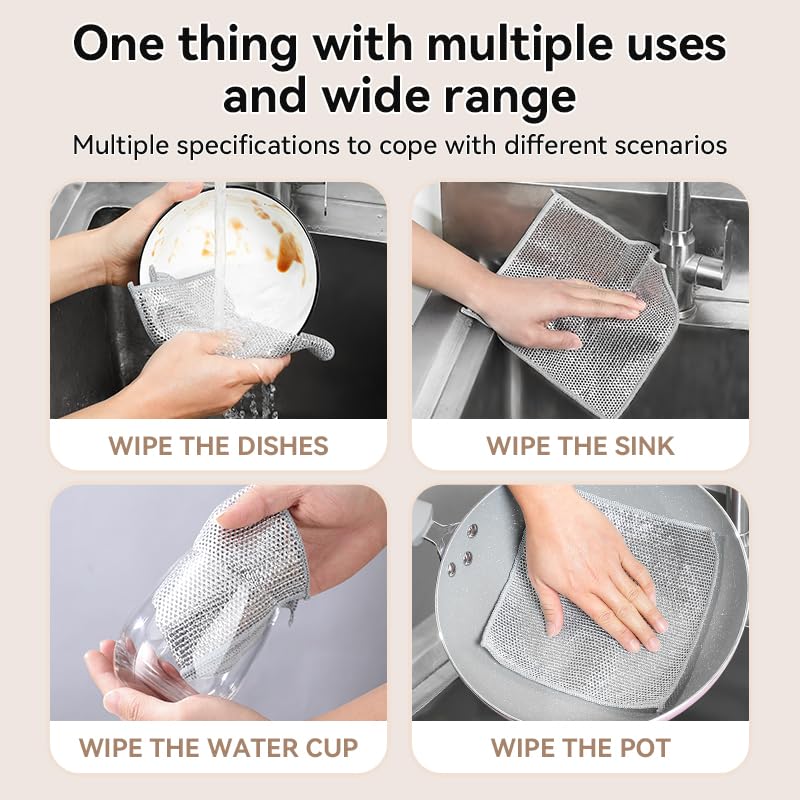 One thing with multiple uses and wide range

Multiple specifications to cope with different scenarios

WIPE THE DISHES

WIPE THE SINK

WIPE THE WATER CUP

WIPE THE POT