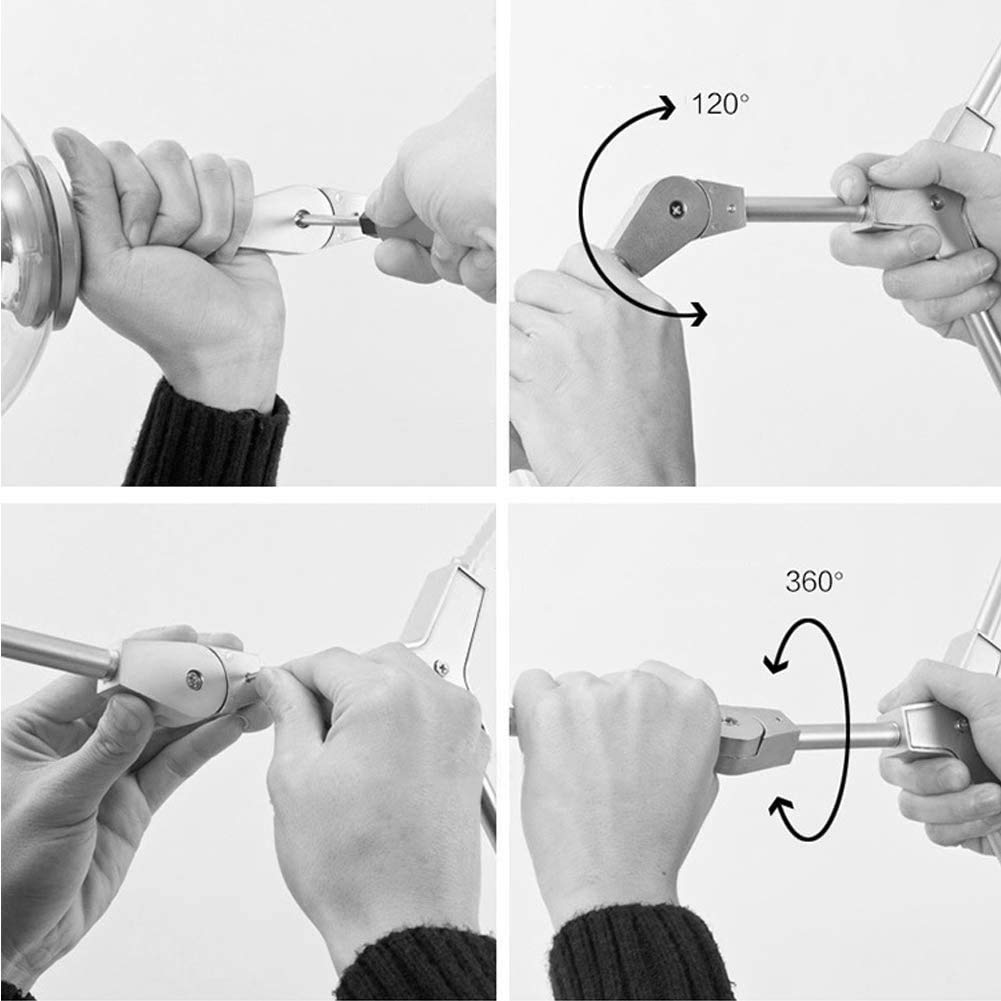 120°

360°