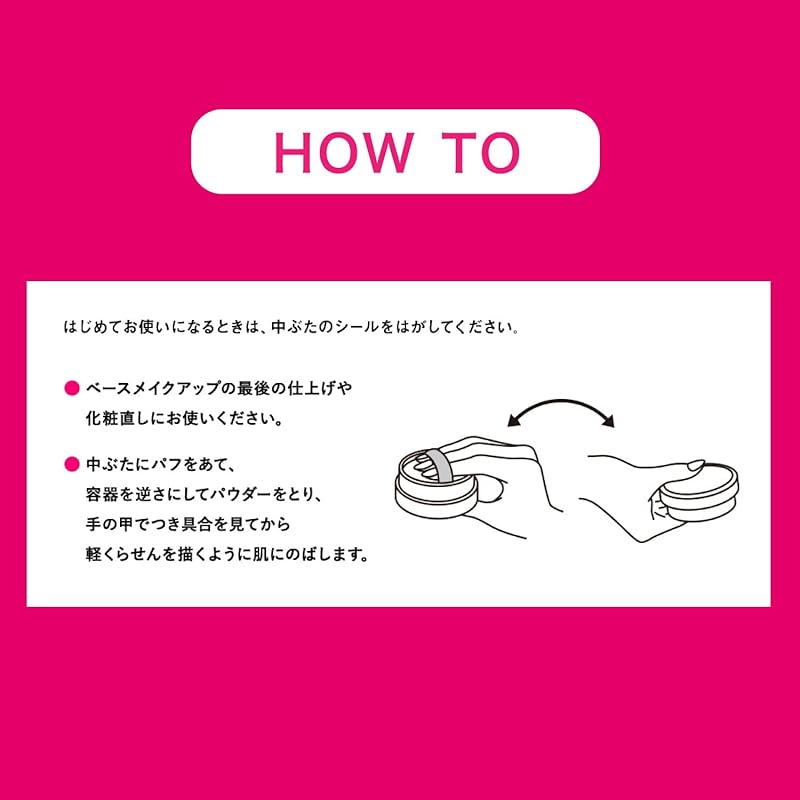 HOW TO

はじめてお使いになるときは、中ぶたのシールをはがしてください。

● ベースメイクアップの最後の仕上げや化粧直しにお使いください。

● 中ぶたにパフをあて、容器を逆さにしてパウダーをとり、手の甲でつき具合を見てから軽くらせんを描くように肌にのばします。