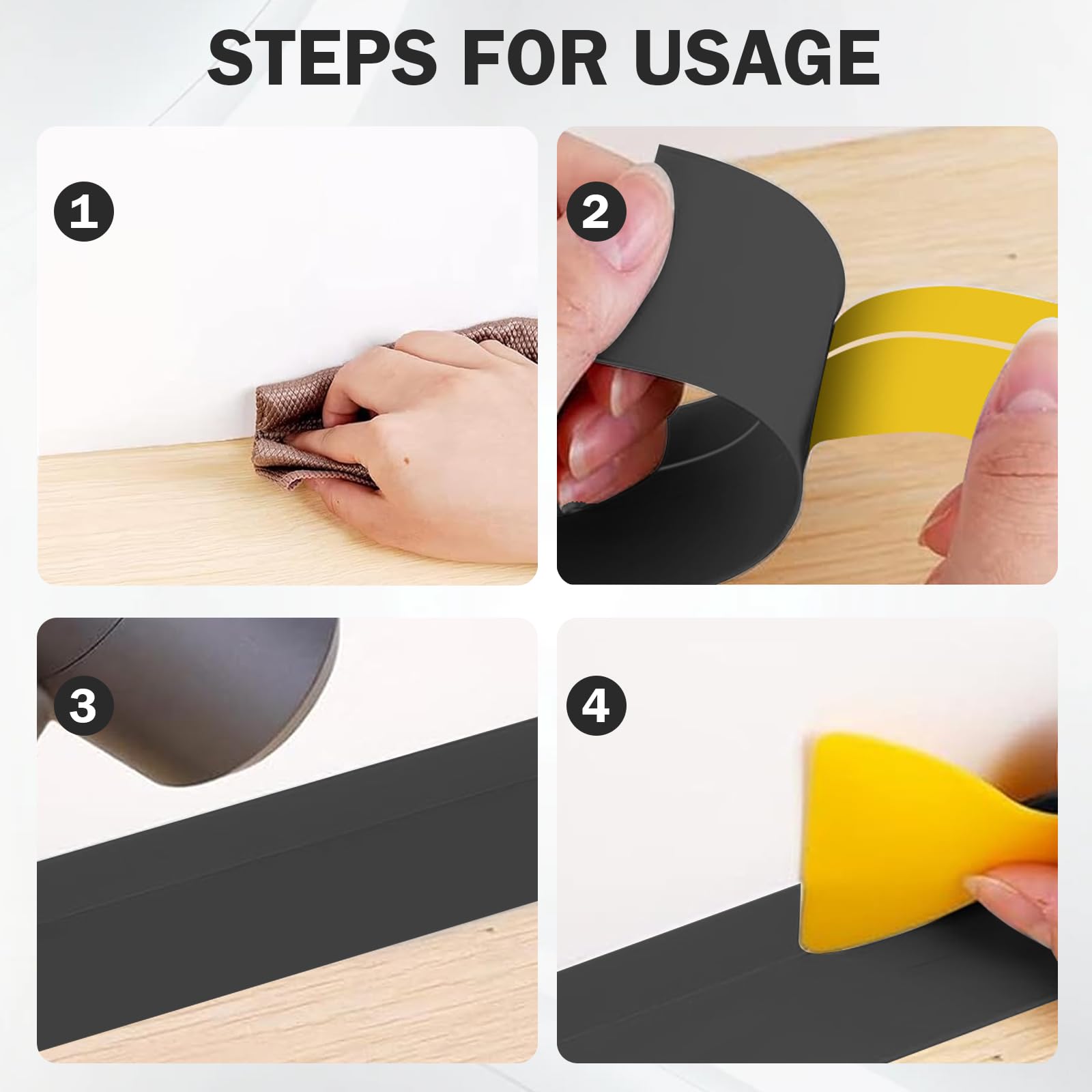 STEPS FOR USAGE

1

2

3

4