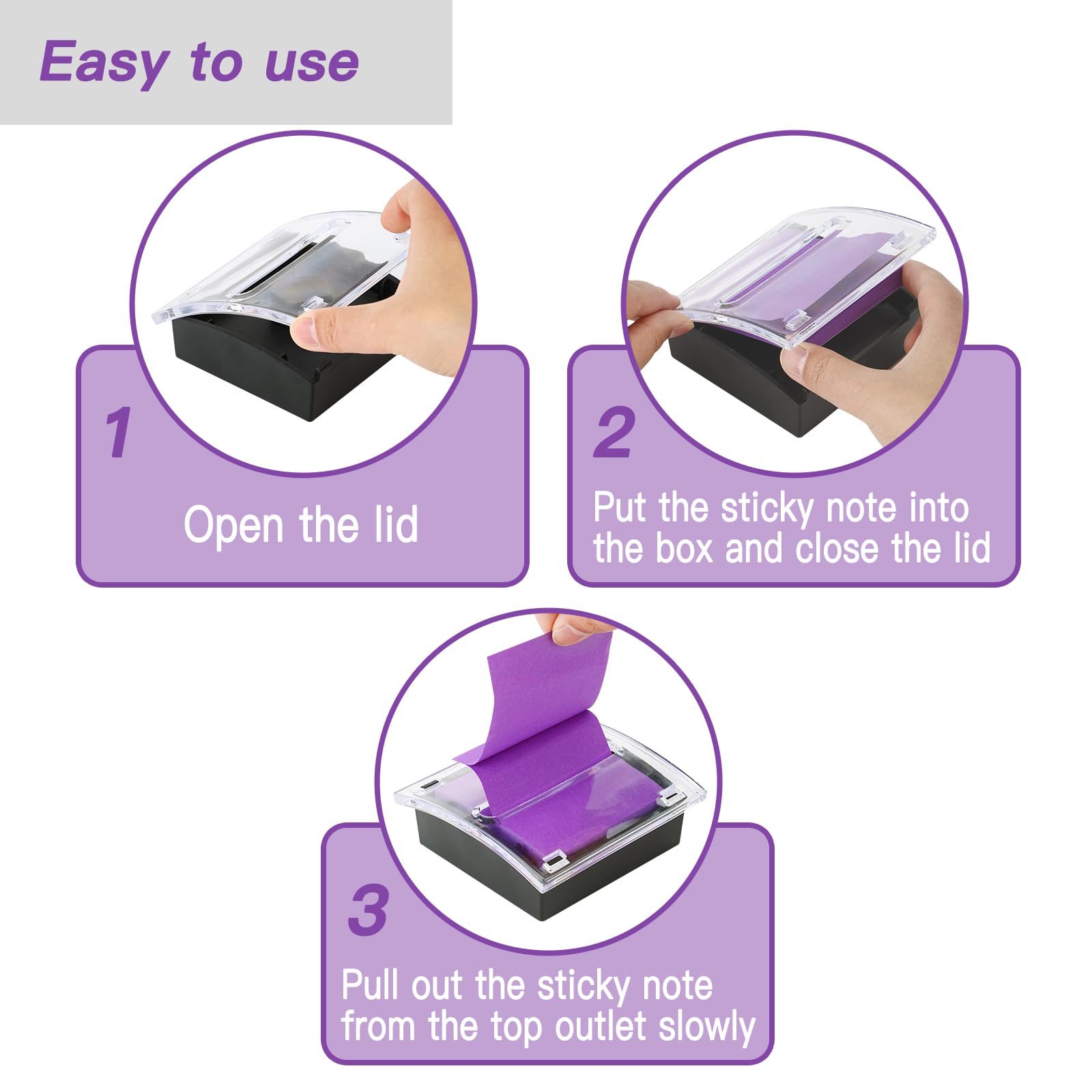 Easy to use

1

Open the lid

2

Put the sticky note into the box and close the lid

3

Pull out the sticky note from the top outlet slowly