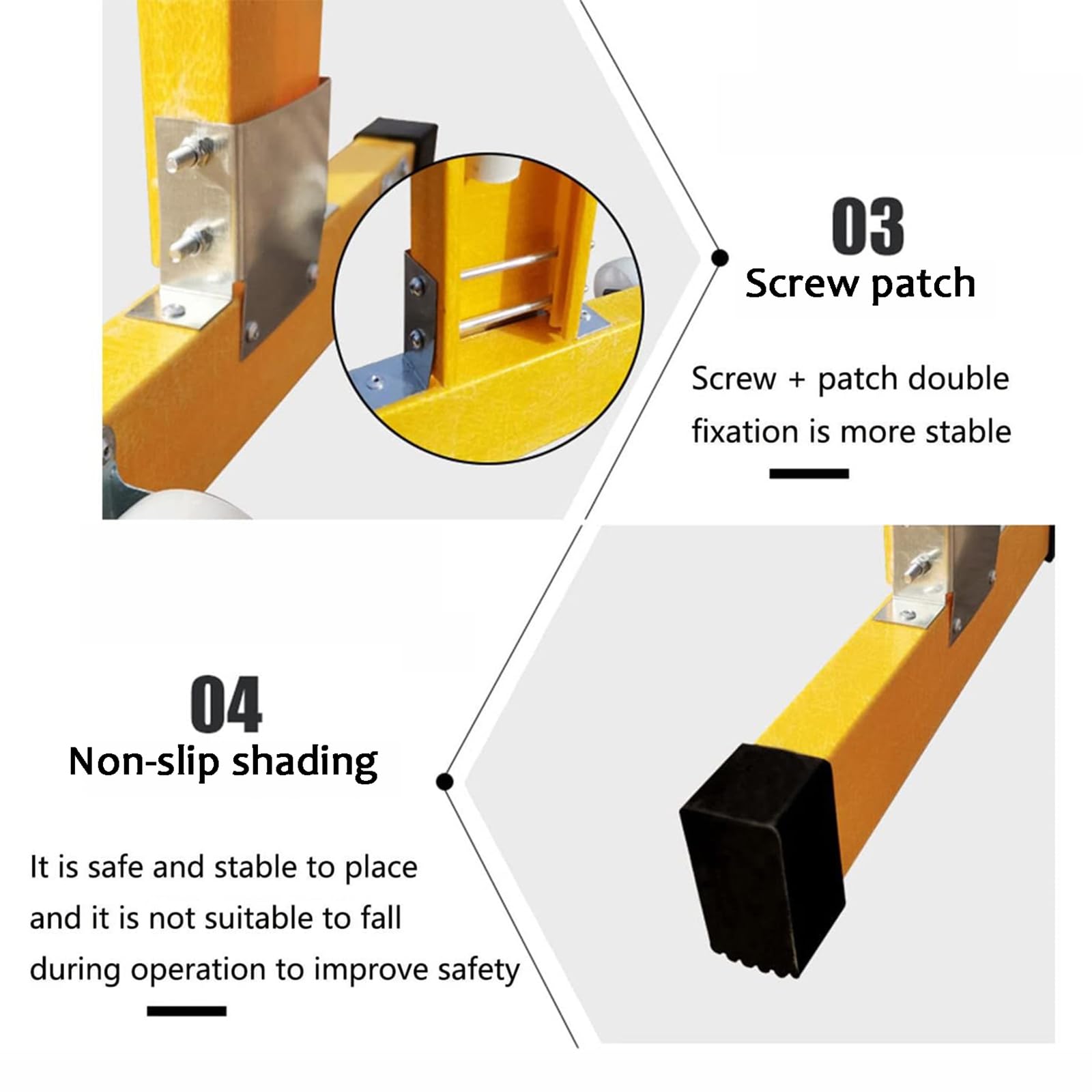 03
Screw patch

Screw + patch double fixation is more stable

04
Non-slip shading

It is safe and stable to place and it is not suitable to fall during operation to improve safety