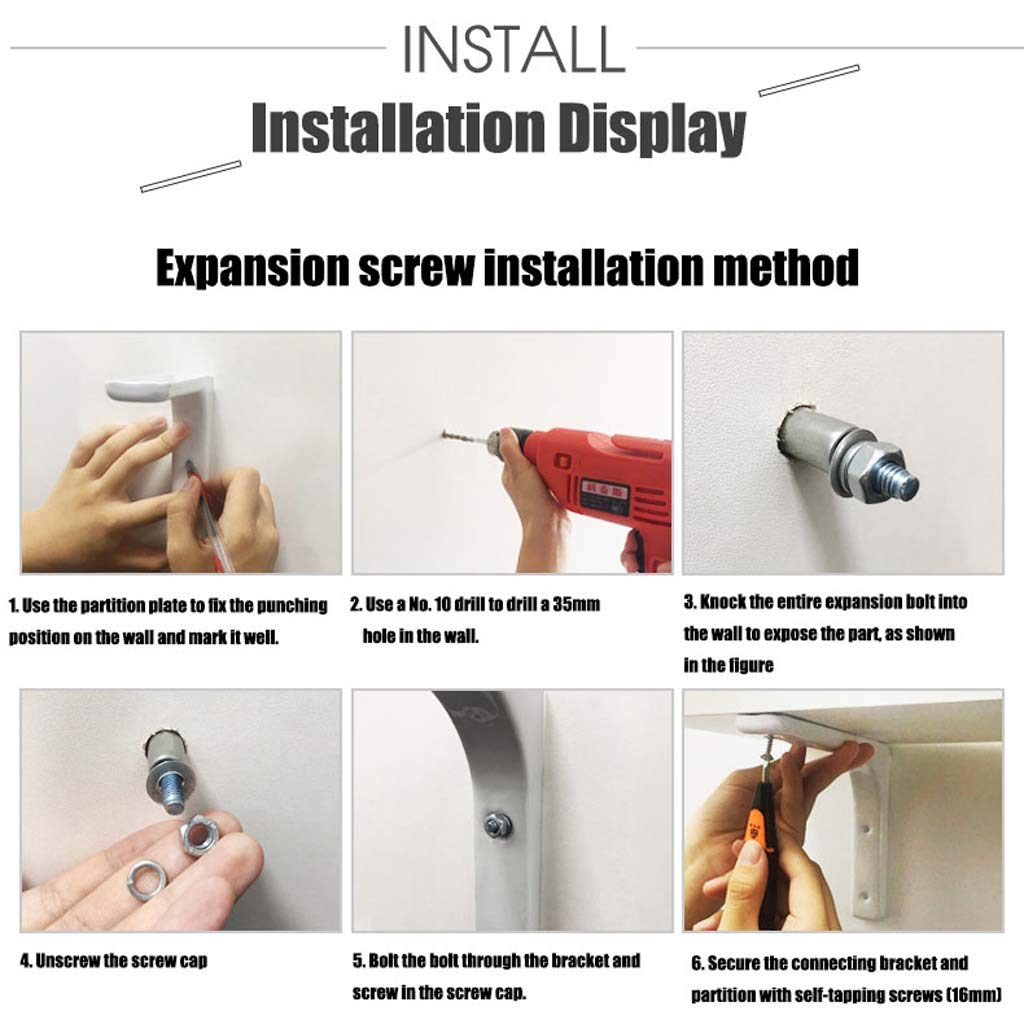 INSTALL

Installation Display

Expansion screw installation method

1. Use the partition plate to fix the punching position on the wall and mark it well.

2. Use a No. 10 drill to drill a 35mm hole in the wall.

3. Knock the entire expansion bolt into the wall to expose the part, as shown in the figure

4. Unscrew the screw cap

5. Bolt the bolt through the bracket and screw in the screw cap.

6. Secure the connecting bracket and partition with self-tapping screws (16mm)